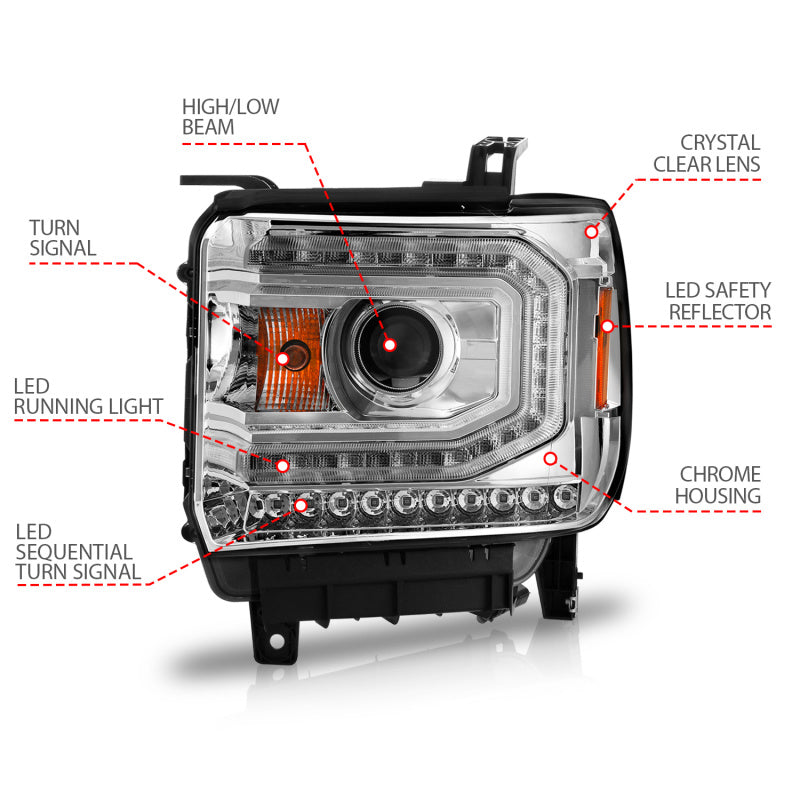 HIGH/LOW BEAM

CRYSTAL CLEAR LENS

TURN SIGNAL

LED SAFETY REFLECTOR

LED RUNNING LIGHT

CHROME HOUSING

LED SEQUENTIAL TURN SIGNAL