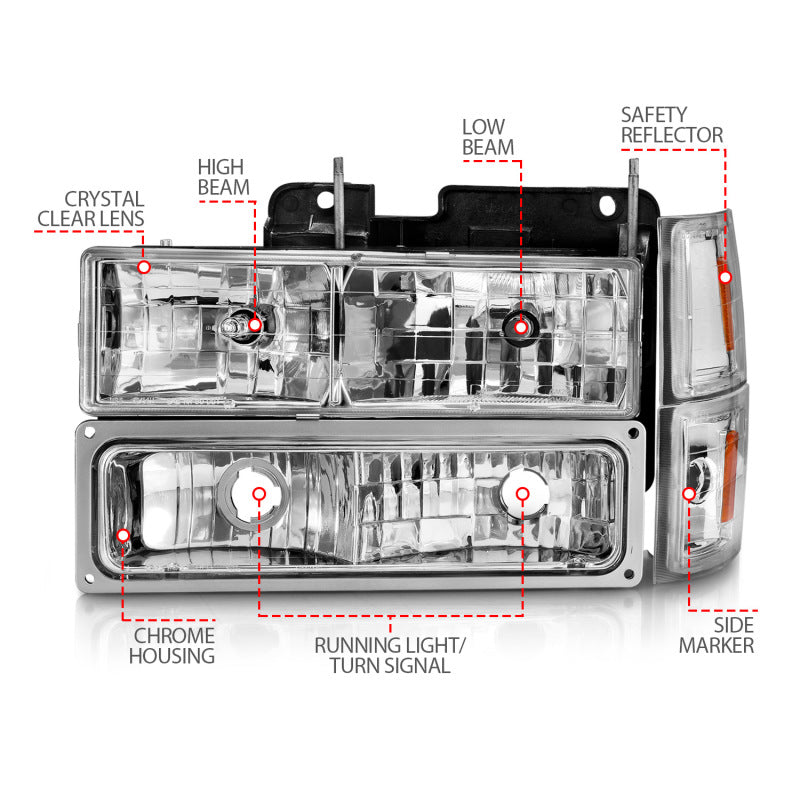 CRYSTAL CLEAR LENS

HIGH BEAM

LOW BEAM

SAFETY REFLECTOR

CHROME HOUSING

RUNNING LIGHT/ TURN SIGNAL

SIDE MARKER