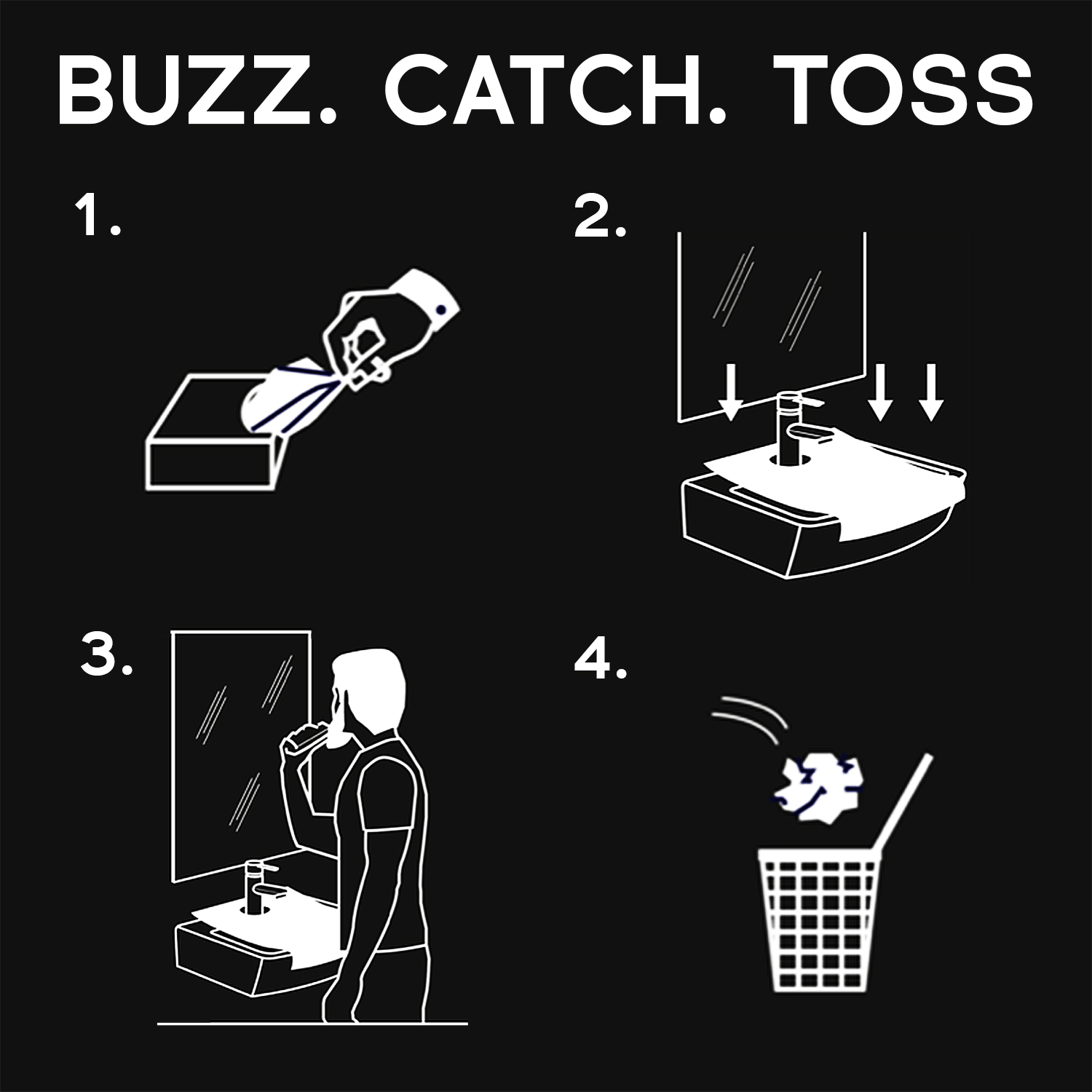 BUZZ. CATCH. TOSS

1.

2.

3.

4.