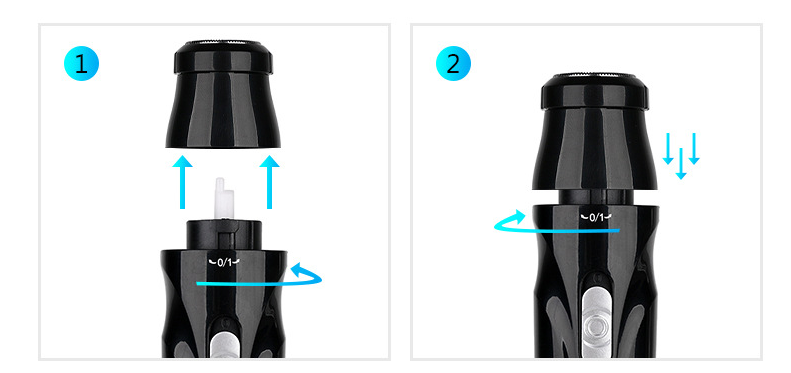 1

0/1

2

0/1