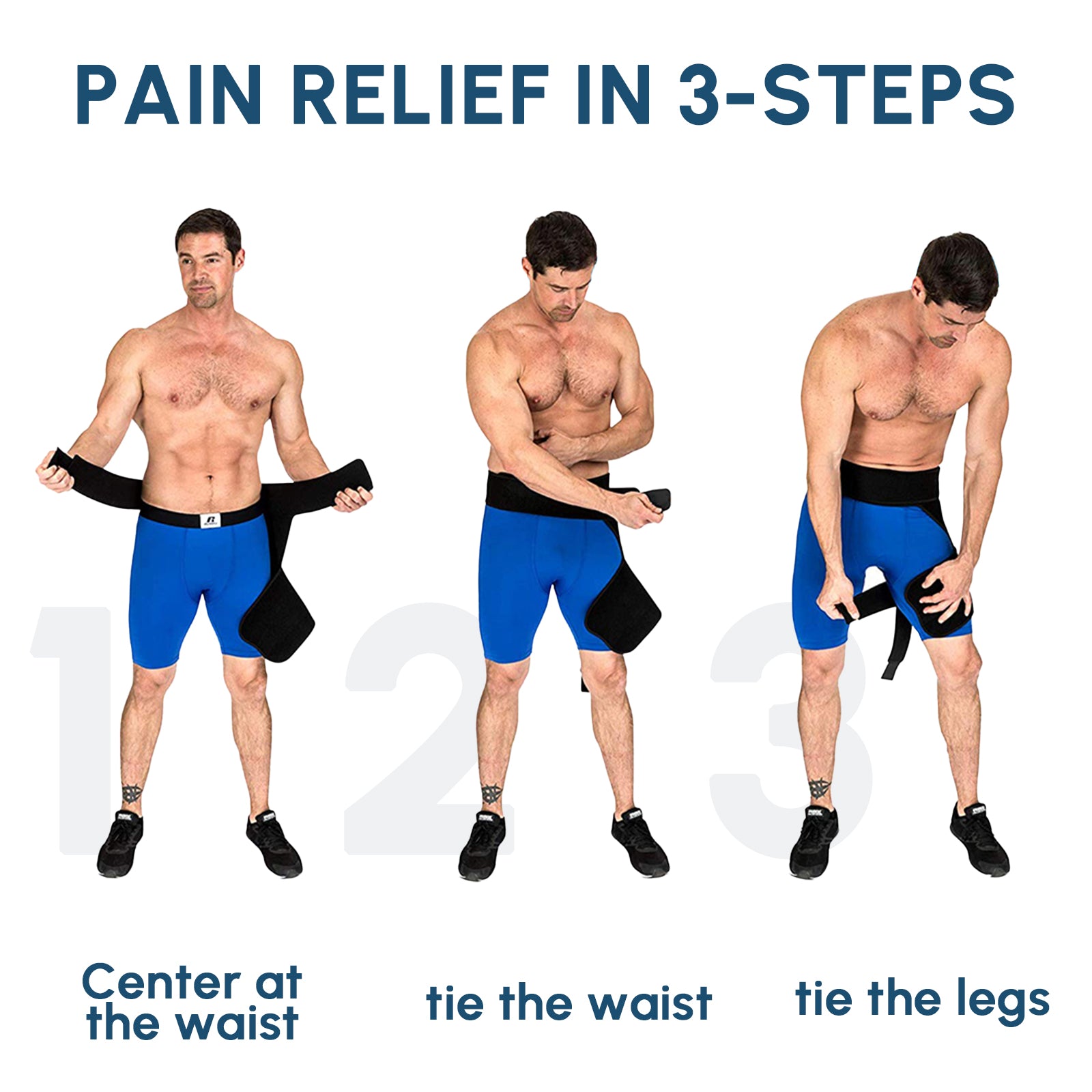 PAIN RELIEF IN 3-STEPS

1

2

3

Center at the waist

tie the waist

tie the legs