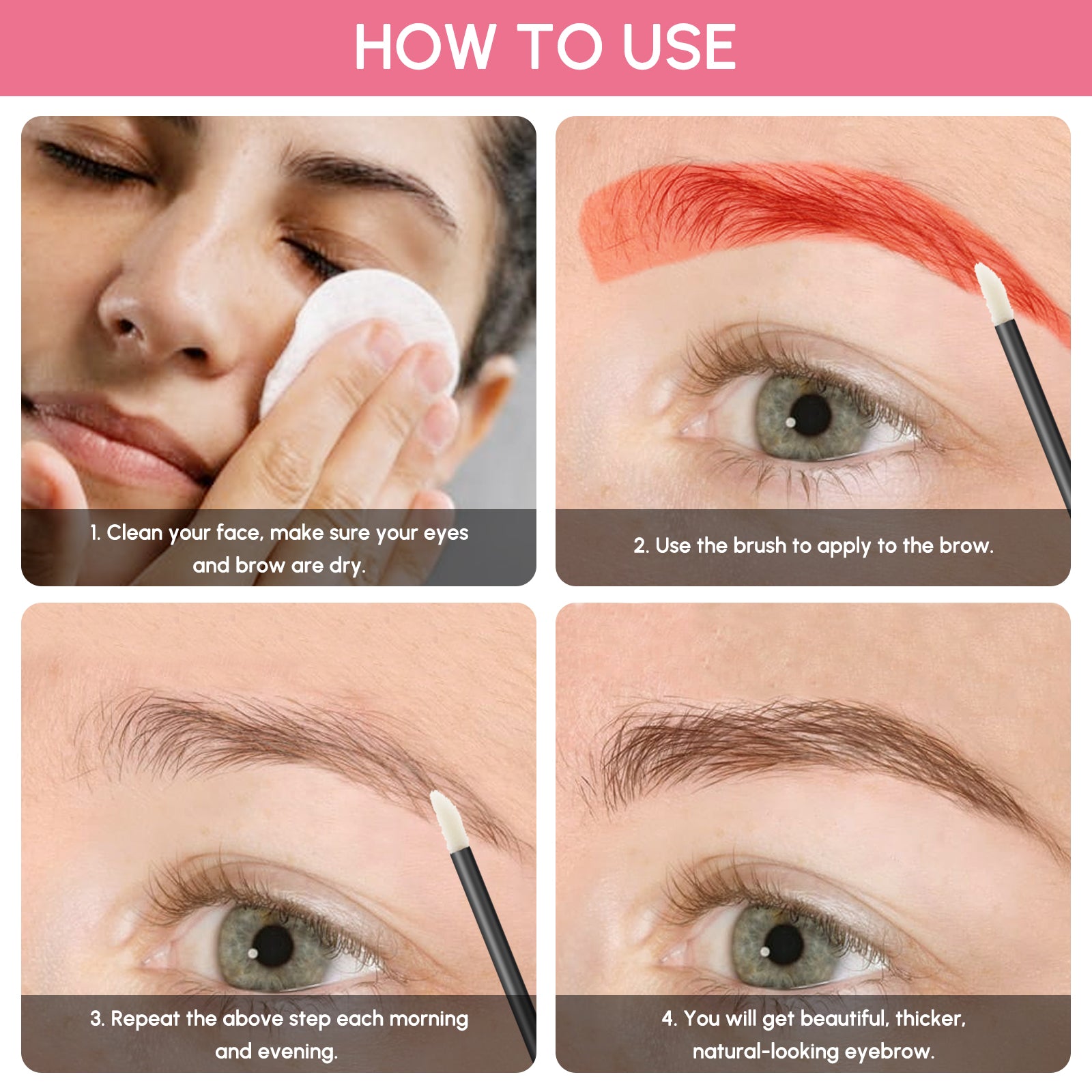 HOW TO USE

1. Clean your face, make sure your eyes and brow are dry.

2. Use the brush to apply to the brow.

3. Repeat the above step each morning and evening.

4. You will get beautiful, thicker, natural-looking eyebrow.