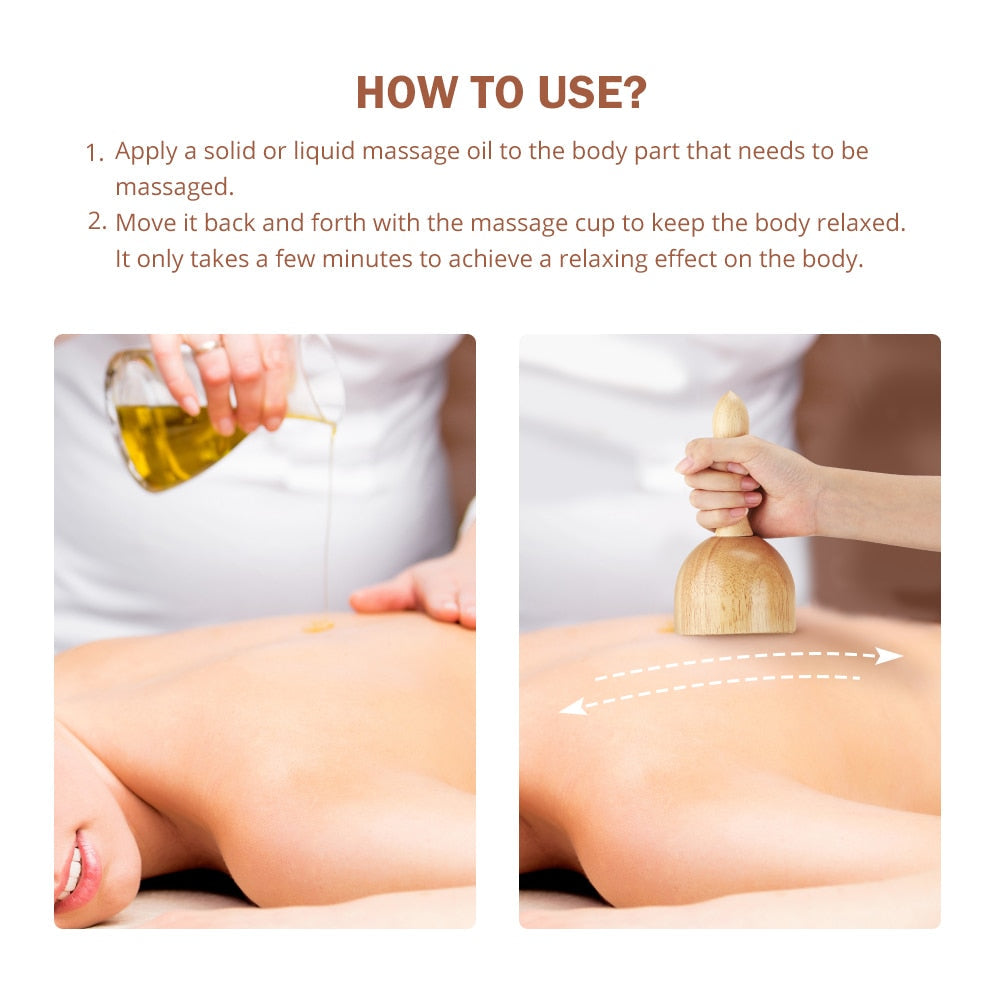 HOW TO USE?

1. Apply a solid or liquid massage oil to the body part that needs to be massaged.
2. Move it back and forth with the massage cup to keep the body relaxed. It only takes a few minutes to achieve a relaxing effect on the body.