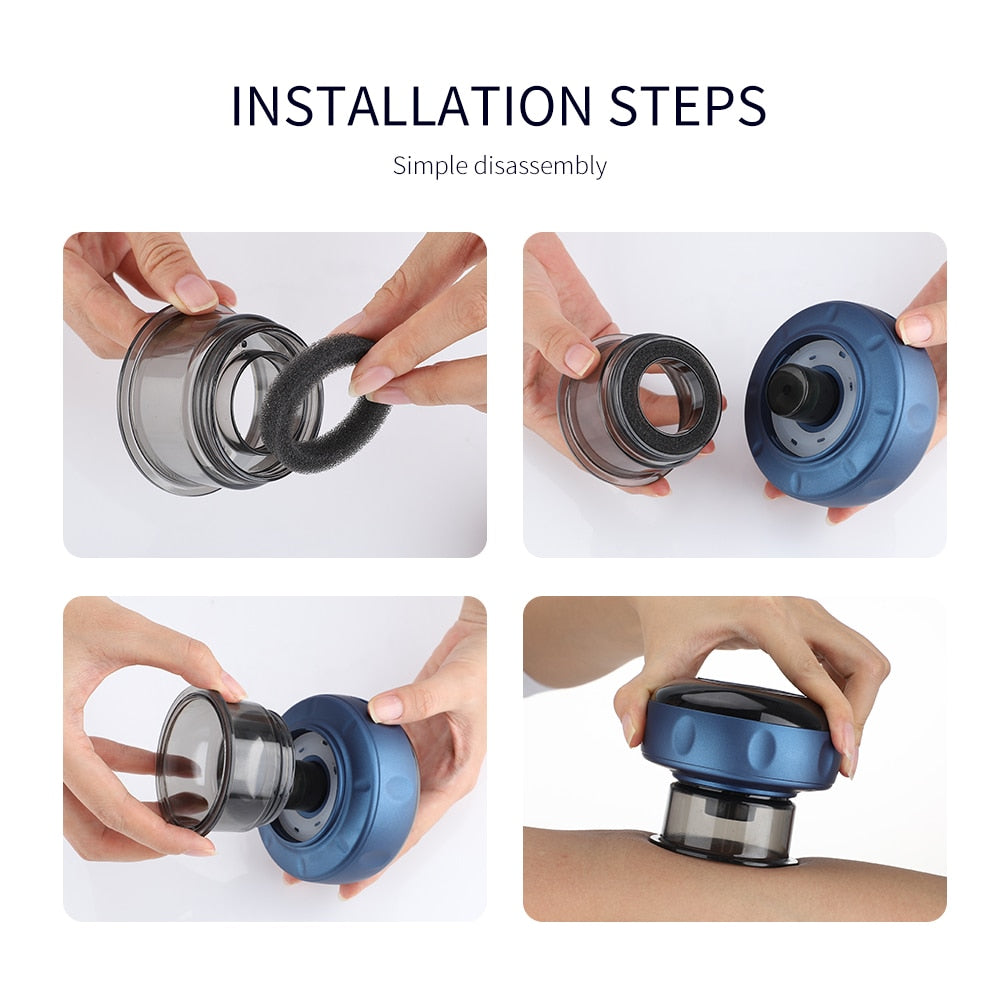 INSTALLATION STEPS

Simple disassembly