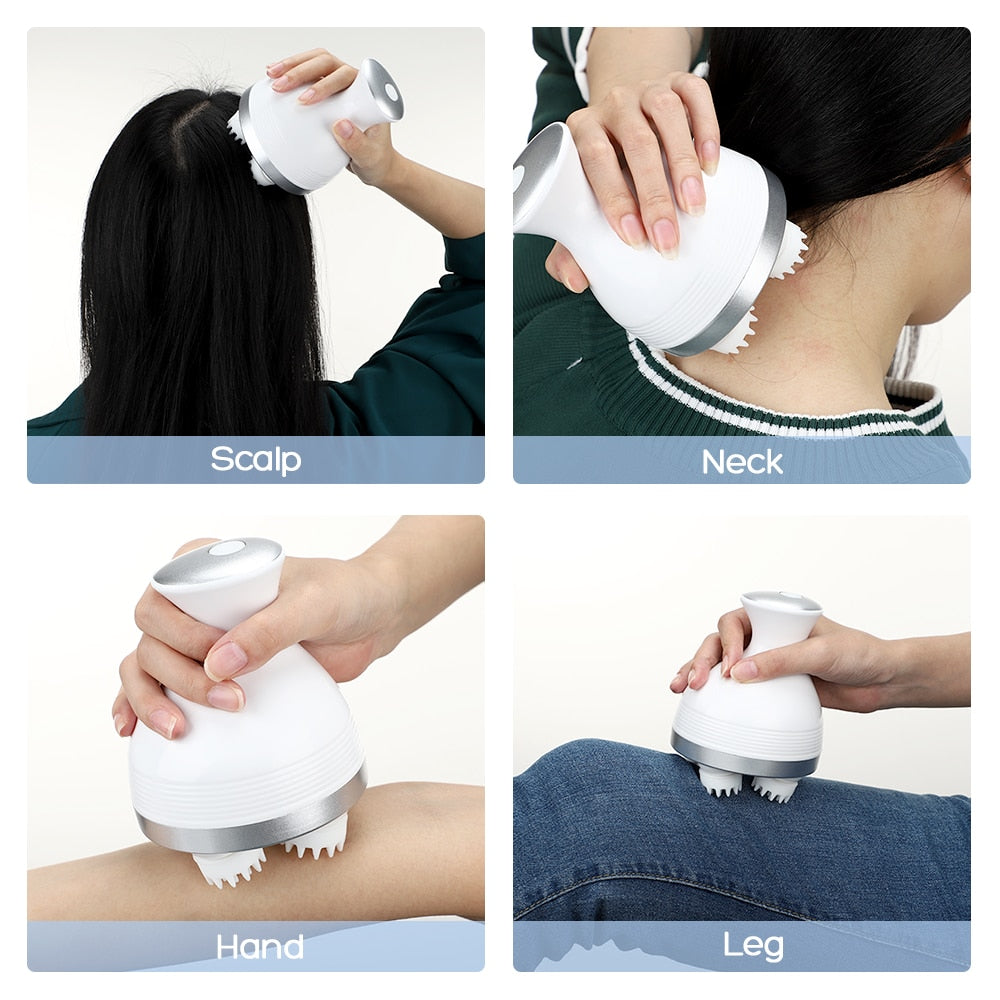 Scalp

Neck

Hand

Leg