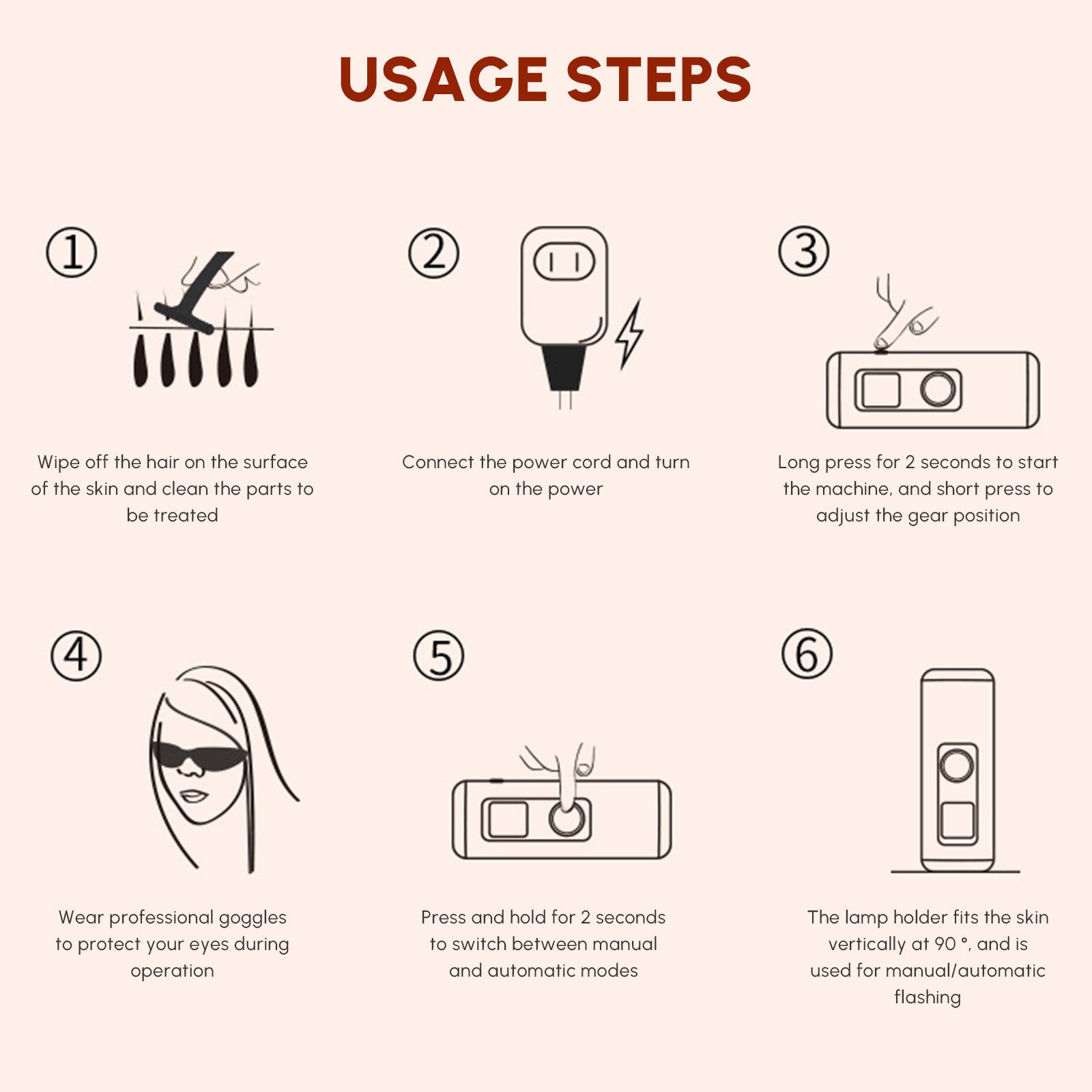 USAGE STEPS

①

Wipe off the hair on the surface of the skin and clean the parts to be treated

②

Connect the power cord and turn on the power

③

Long press for 2 seconds to start the machine, and short press to adjust the gear position

④

Wear professional goggles to protect your eyes during operation

⑤

Press and hold for 2 seconds to switch between manual and automatic modes

⑥

The lamp holder fits the skin vertically at 90 °, and is used for manual/automatic flashing