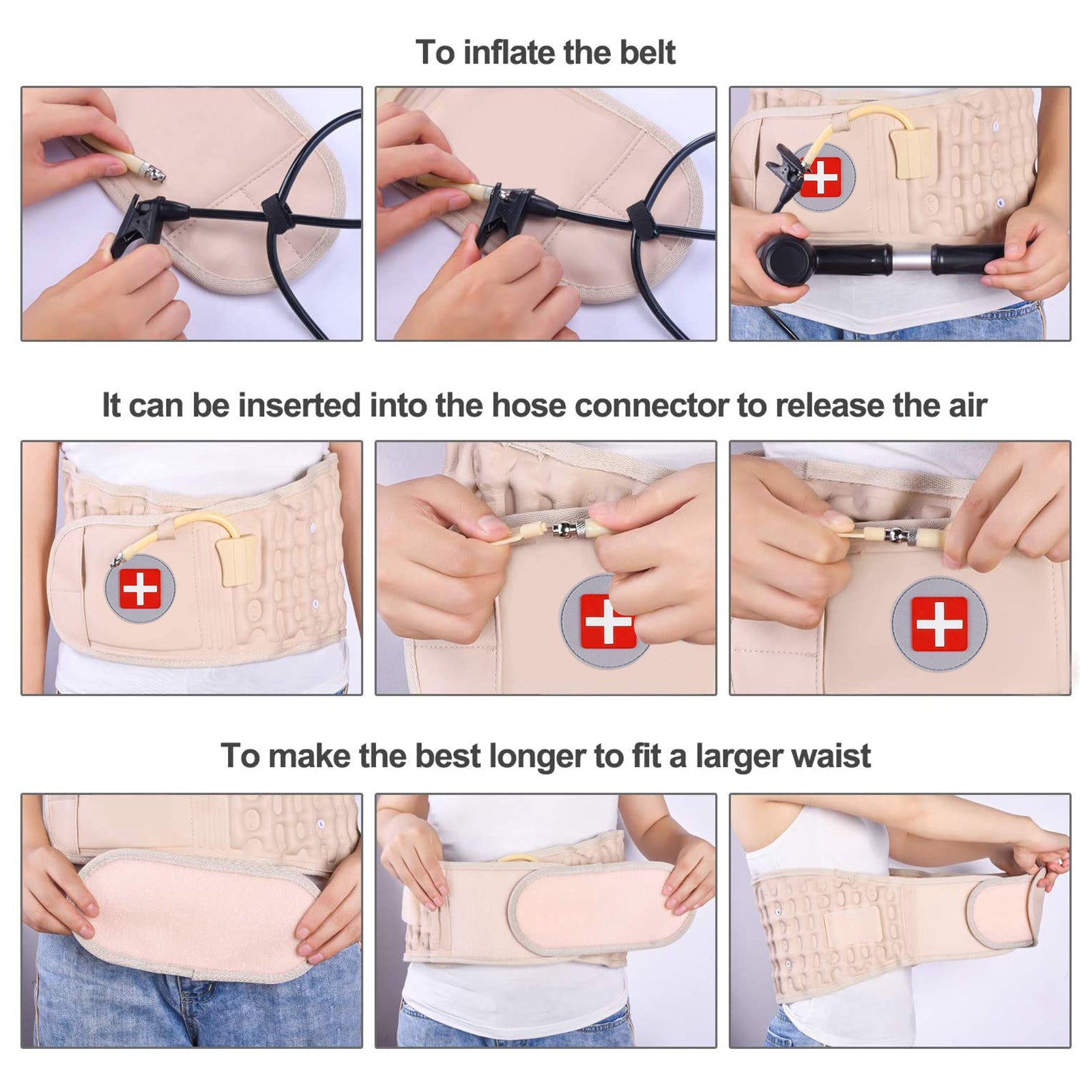 To inflate the belt

It can be inserted into the hose connector to release the air

To make the best longer to fit a larger waist