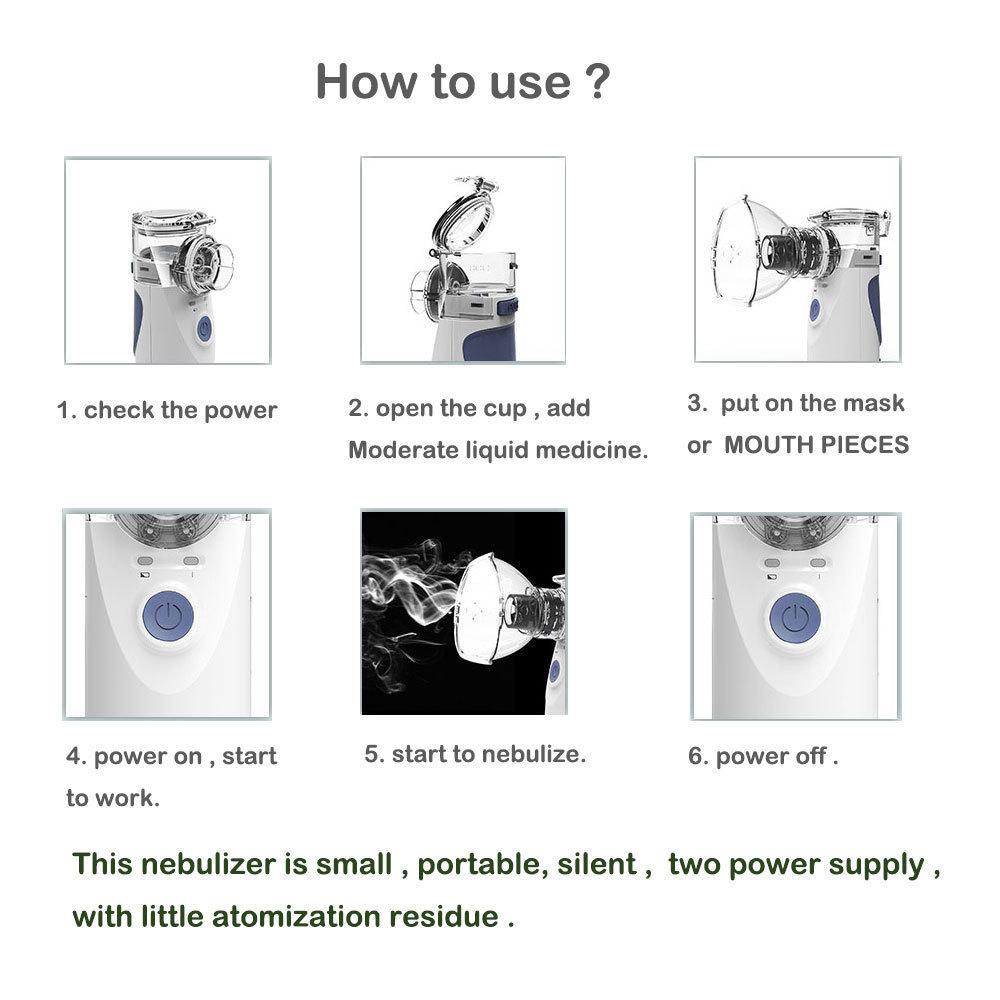 How to use ?

1. check the power

2. open the cup , add Moderate liquid medicine.

3. put on the mask or MOUTH PIECES

4. power on , start to work.

5. start to nebulize.

6. power off .

This nebulizer is small , portable, silent , two power supply , with little atomization residue .