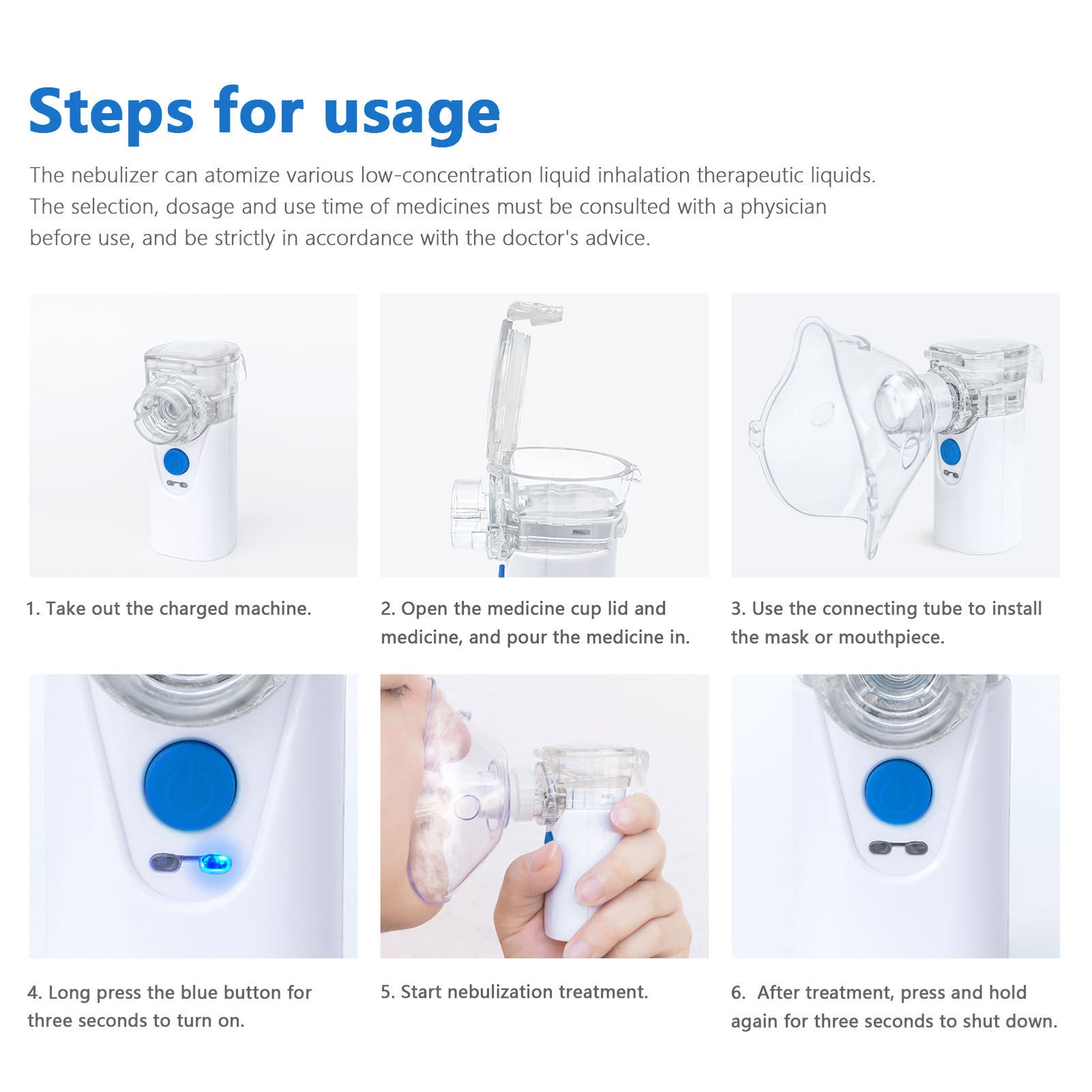 Steps for usage

The nebulizer can atomize various low-concentration liquid inhalation therapeutic liquids. The selection, dosage and use time of medicines must be consulted with a physician before use, and be strictly in accordance with the doctor's advice.

1. Take out the charged machine.

2. Open the medicine cup lid and medicine, and pour the medicine in.

3. Use the connecting tube to install the mask or mouthpiece.

4. Long press the blue button for three seconds to turn on.

5. Start nebulization treatment.

6. After treatment, press and hold again for three seconds to shut down.