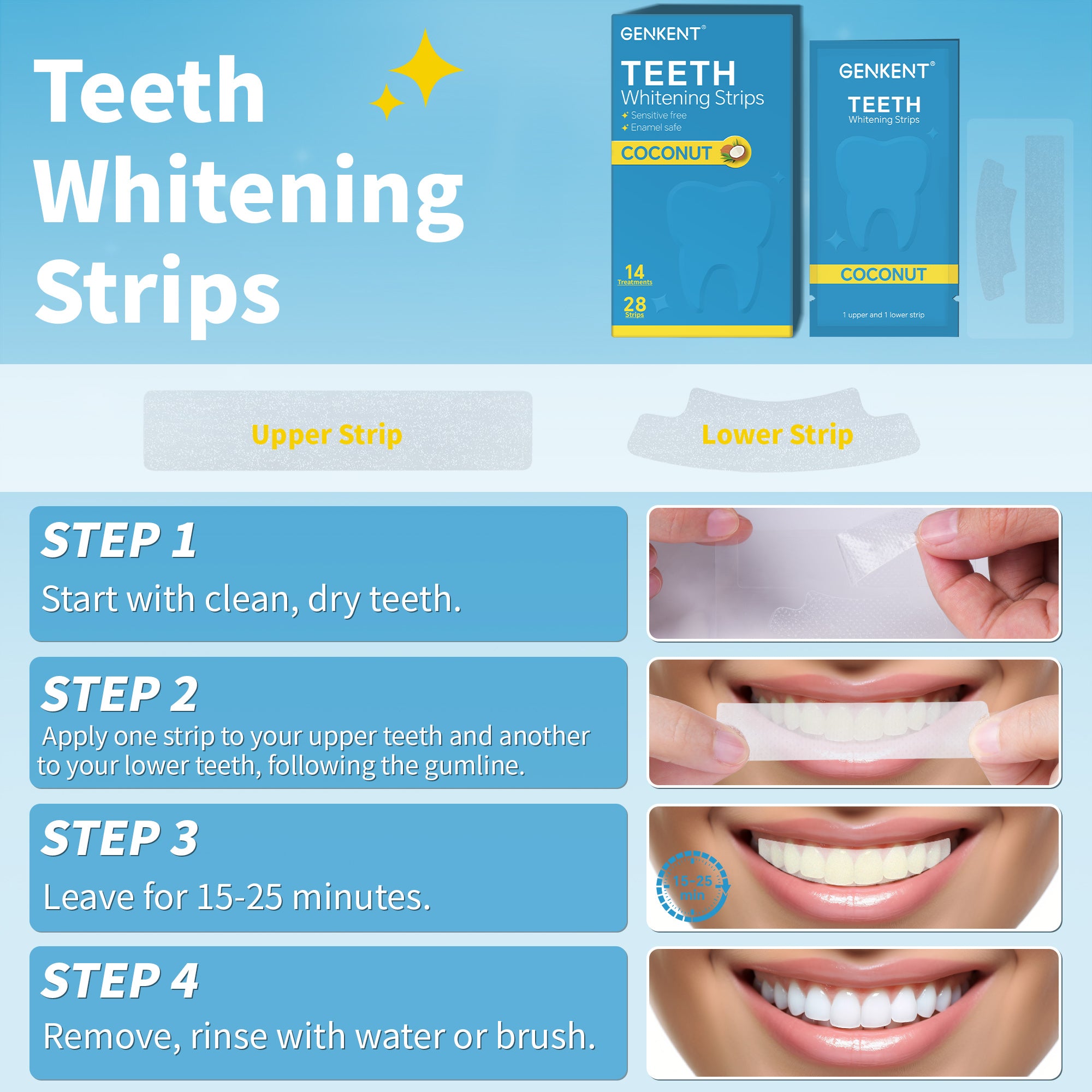 Teeth Whitening Strips

GENKENT®
TEETH
Whitening Strips
Sensitive free
Enamel safe
COCONUT
14 Treatments
28 Strips

GENKENT®
TEETH
Whitening Strips
COCONUT
1 upper and 1 lower strip

Upper Strip

Lower Strip

STEP 1
Start with clean, dry teeth.

STEP 2
Apply one strip to your upper teeth and another to your lower teeth, following the gumline.

STEP 3
Leave for 15-25 minutes.

15-25 min

STEP 4
Remove, rinse with water or brush.