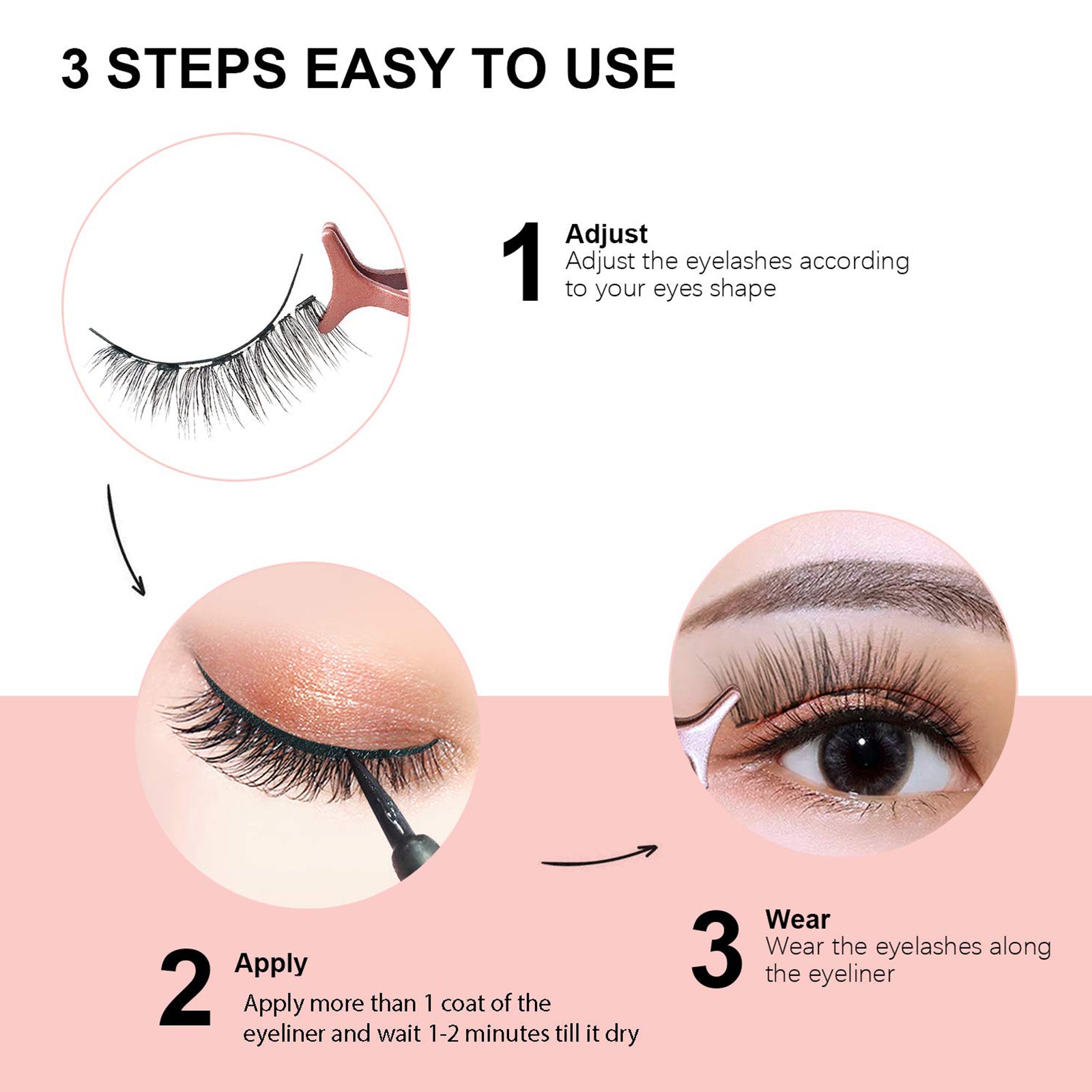 3 STEPS EASY TO USE

1 Adjust
Adjust the eyelashes according to your eyes shape

2 Apply
Apply more than 1 coat of the eyeliner and wait 1-2 minutes till it dry

3 Wear
Wear the eyelashes along the eyeliner