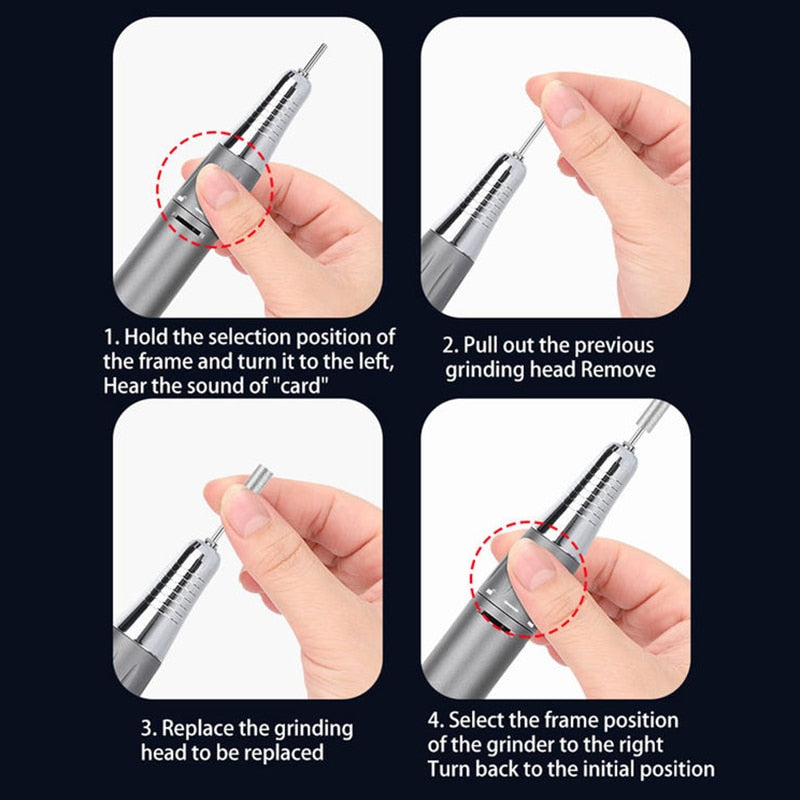 1. Hold the selection position of the frame and turn it to the left, Hear the sound of "card"

2. Pull out the previous grinding head Remove

3. Replace the grinding head to be replaced

4. Select the frame position of the grinder to the right Turn back to the initial position