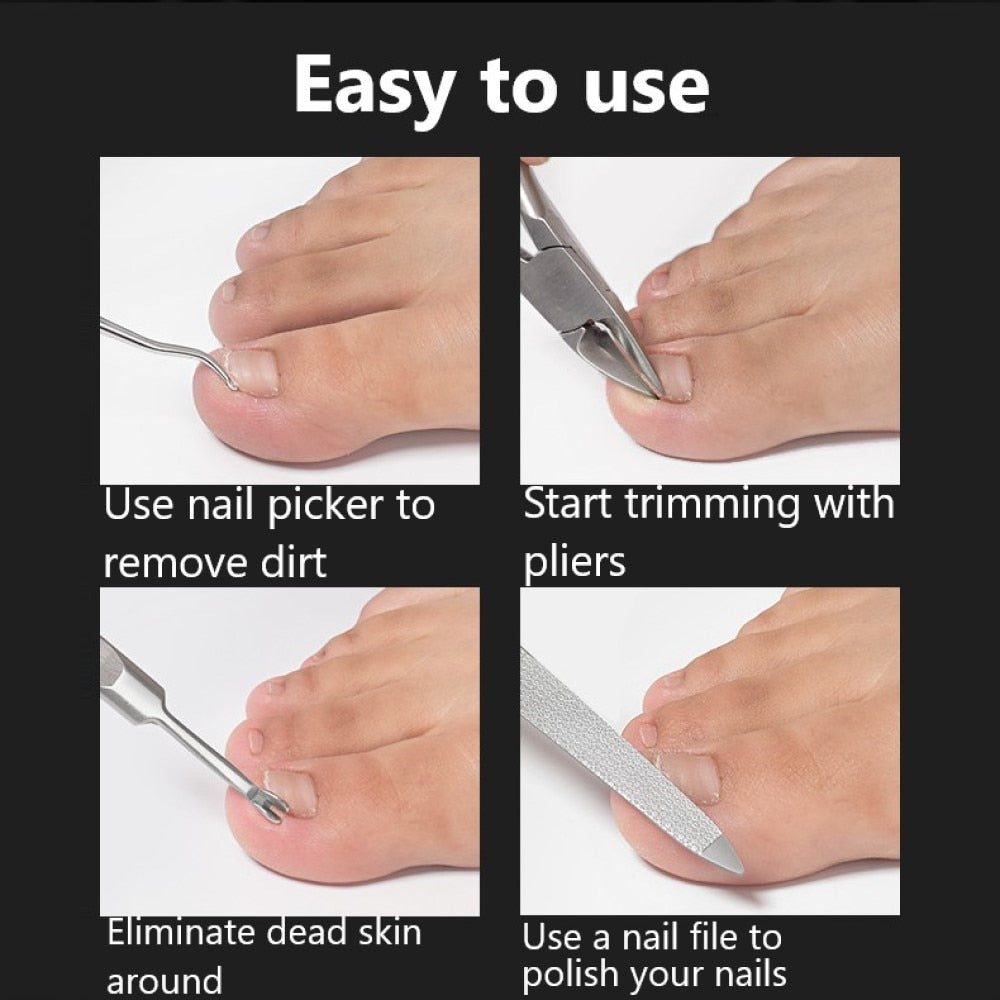 Easy to use

Use nail picker to remove dirt

Start trimming with pliers

Eliminate dead skin around

Use a nail file to polish your nails