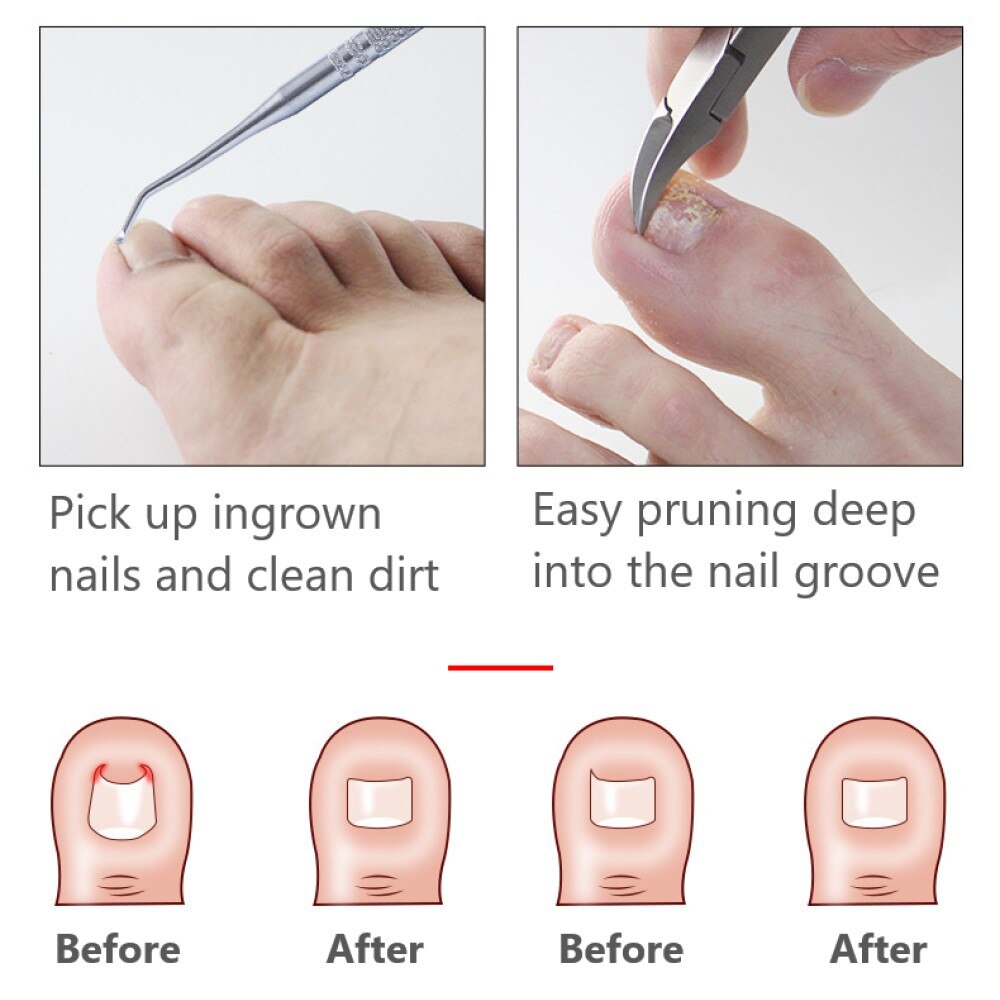 Pick up ingrown nails and clean dirt

Easy pruning deep into the nail groove

Before

After

Before

After