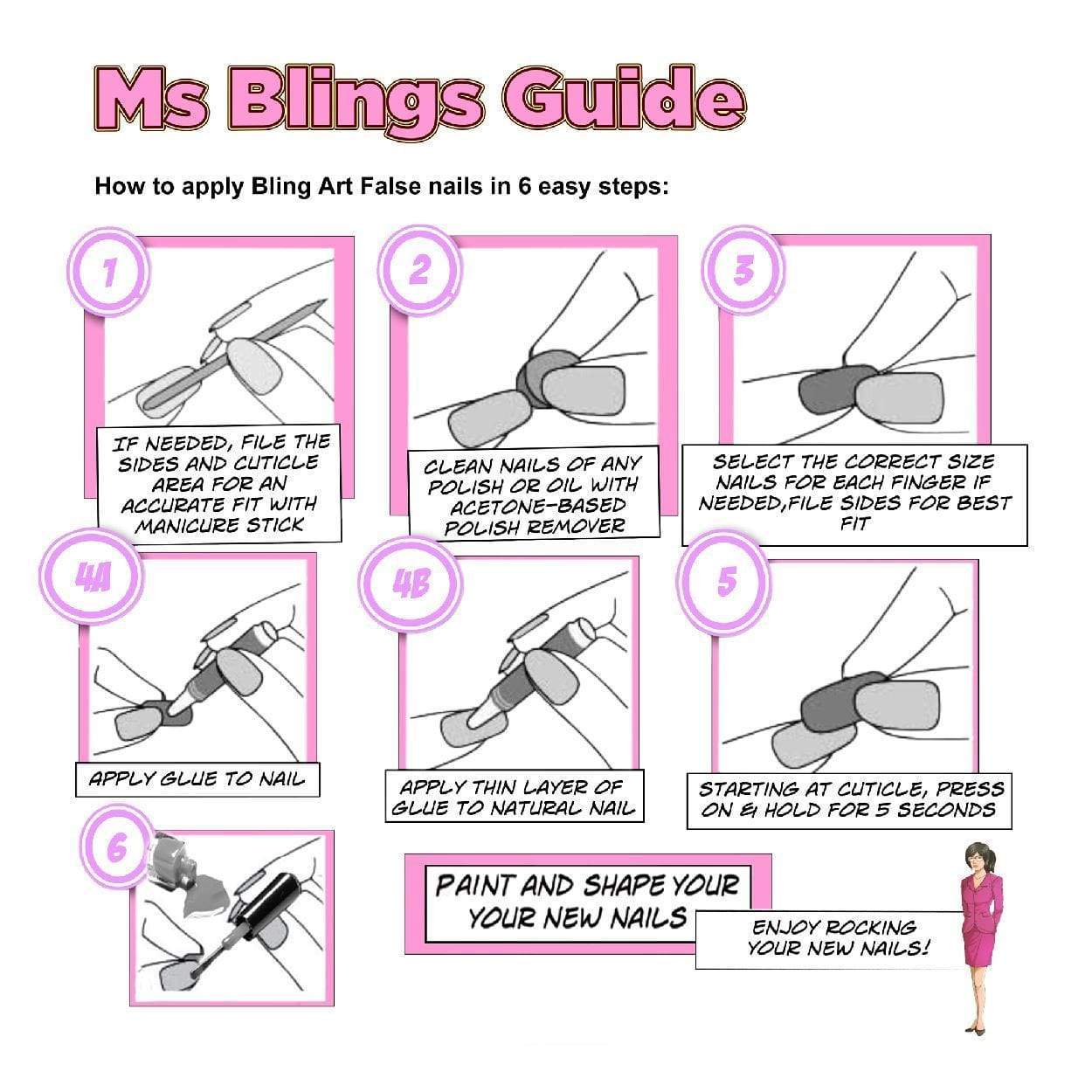 Ms Blings Guide

How to apply Bling Art False nails in 6 easy steps:

1

IF NEEDED, FILE THE SIDES AND CUTICLE AREA FOR AN ACCURATE FIT WITH MANICURE STICK

2

CLEAN NAILS OF ANY POLISH OR OIL WITH ACETONE-BASED POLISH REMOVER

3

SELECT THE CORRECT SIZE NAILS FOR EACH FINGER IF NEEDED,FILE SIDES FOR BEST FIT

4A

APPLY GLUE TO NAIL

4B

APPLY THIN LAYER OF GLUE TO NATURAL NAIL

5

STARTING AT CUTICLE, PRESS ON & HOLD FOR 5 SECONDS

6

PAINT AND SHAPE YOUR YOUR NEW NAILS

ENJOY ROCKING YOUR NEW NAILS!