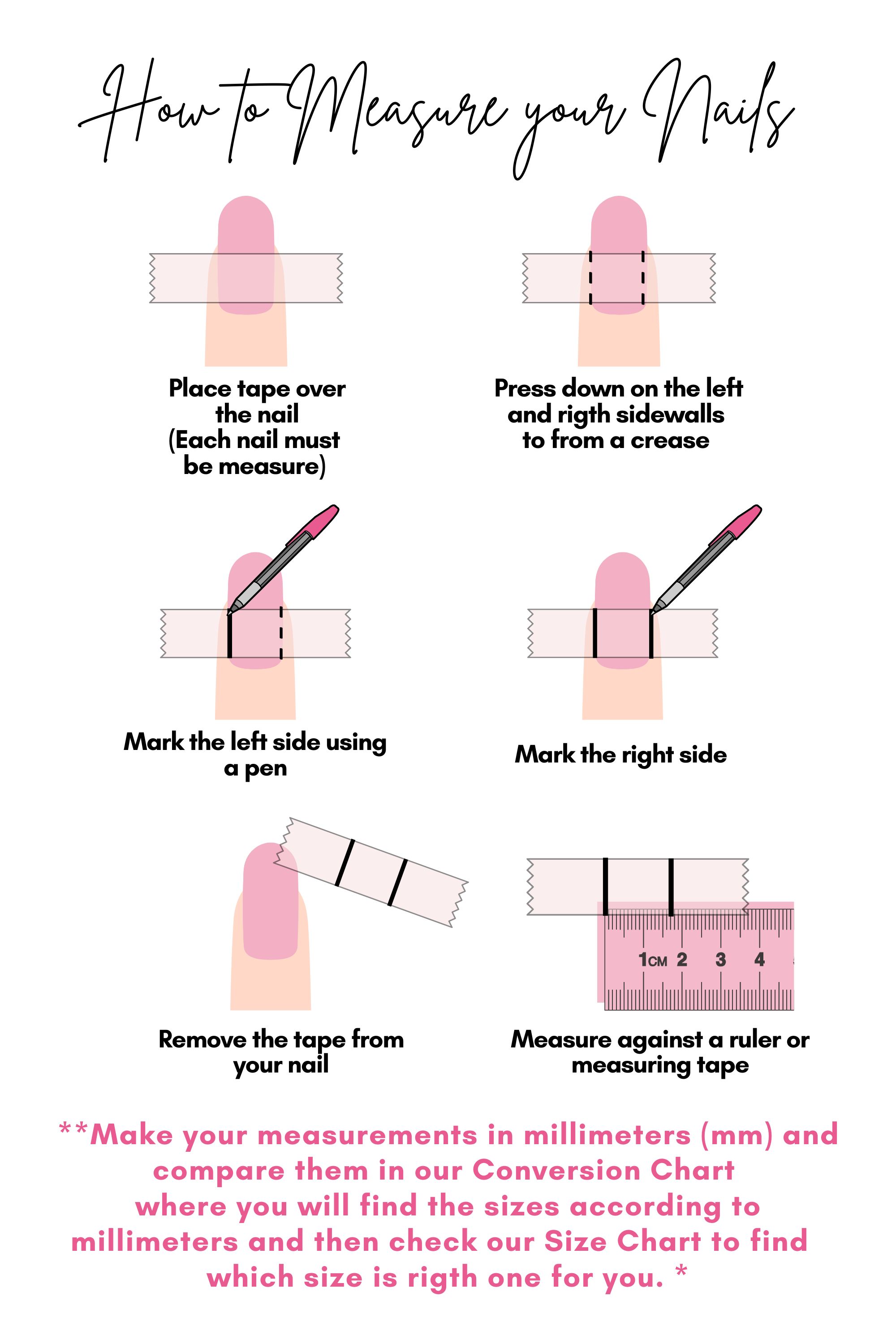 How to Measure your Nails

Place tape over the nail (Each nail must be measure)

Press down on the left and rigth sidewalls to from a crease

Mark the left side using a pen

Mark the right side

Remove the tape from your nail

1CM 2 3 4

Measure against a ruler or measuring tape

**Make your measurements in millimeters (mm) and compare them in our Conversion Chart where you will find the sizes according to millimeters and then check our Size Chart to find which size is rigth one for you. *