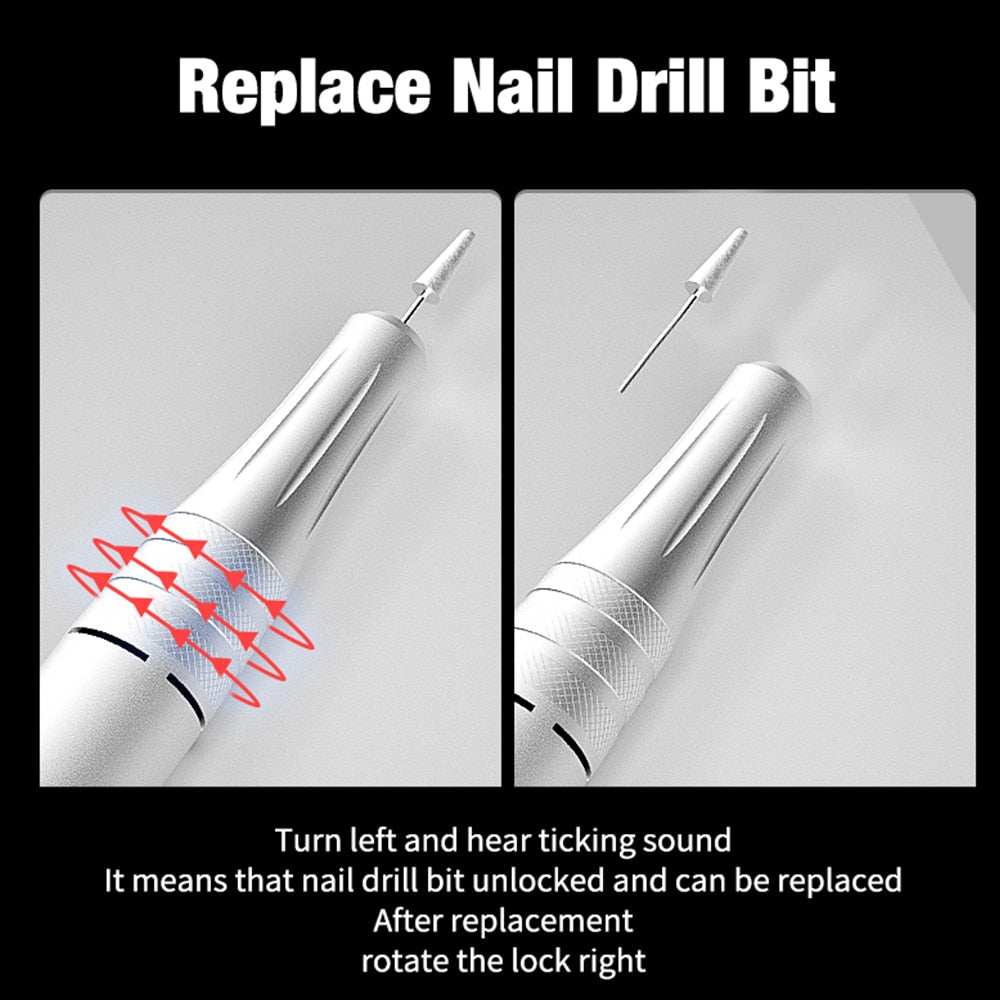 Replace Nail Drill Bit

Turn left and hear ticking sound
It means that nail drill bit unlocked and can be replaced
After replacement
rotate the lock right