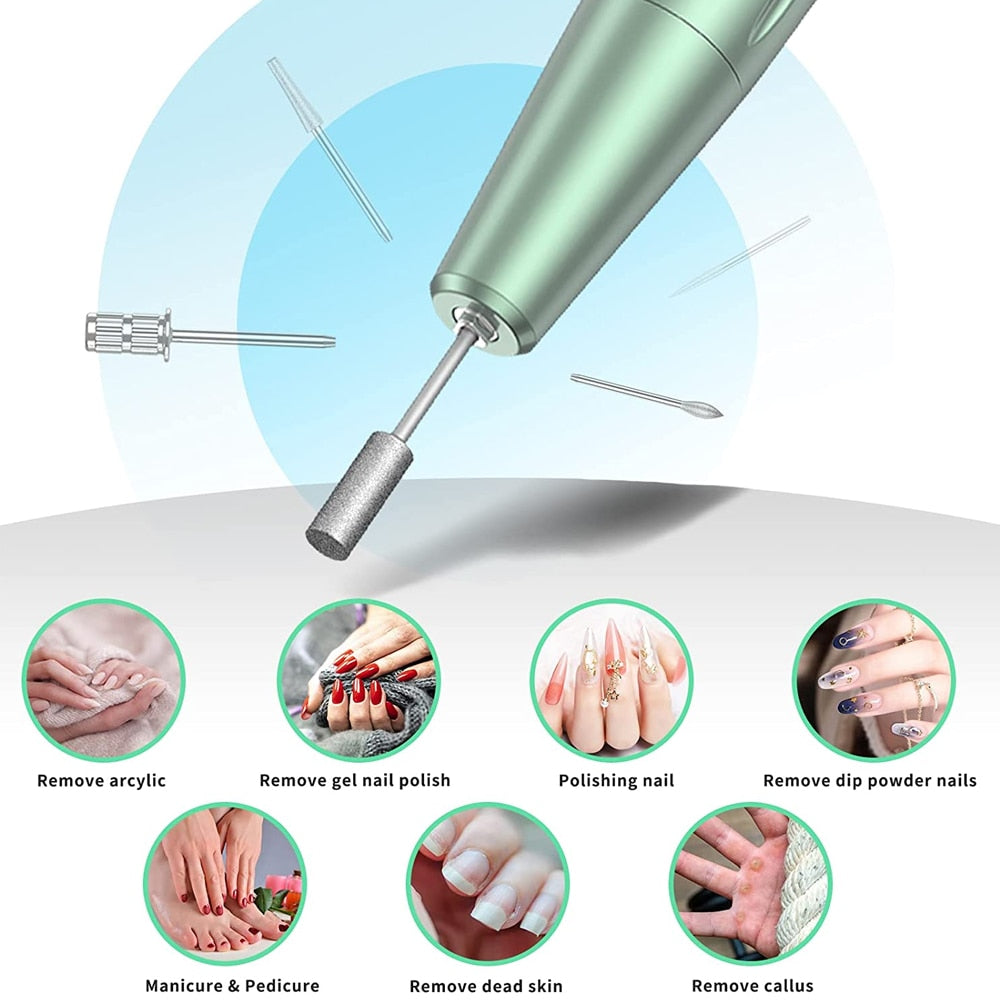 Remove arcylic

Remove gel nail polish

Polishing nail

Remove dip powder nails

Manicure & Pedicure

Remove dead skin

Remove callus