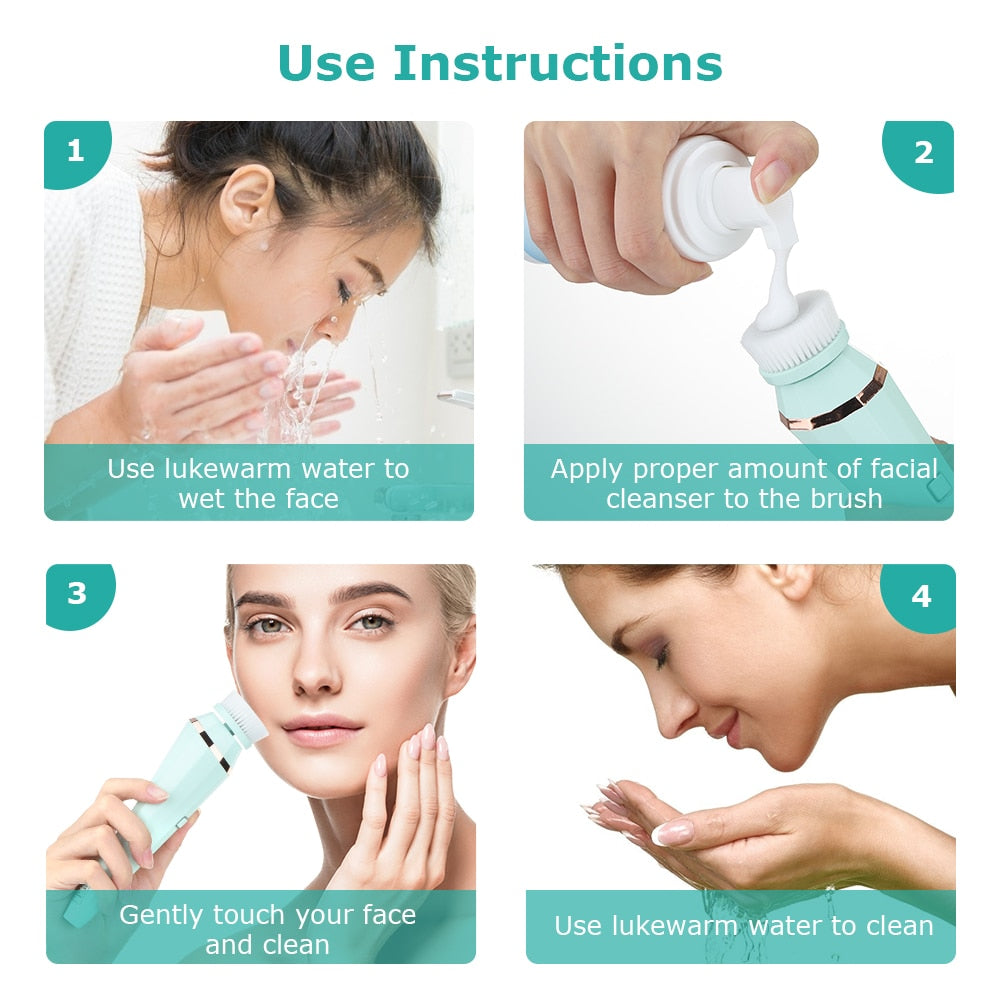 Use Instructions

1

Use lukewarm water to wet the face

2

Apply proper amount of facial cleanser to the brush

3

Gently touch your face and clean

4

Use lukewarm water to clean