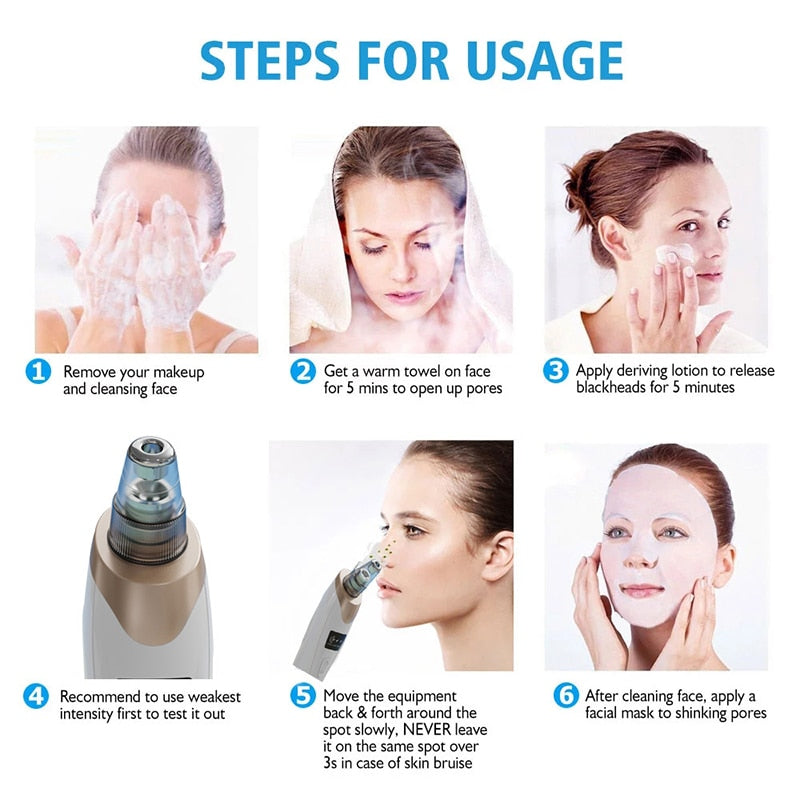 STEPS FOR USAGE

1 Remove your makeup and cleansing face

2 Get a warm towel on face for 5 mins to open up pores

3 Apply deriving lotion to release blackheads for 5 minutes

4 Recommend to use weakest intensity first to test it out

5 Move the equipment back & forth around the spot slowly, NEVER leave it on the same spot over 3s in case of skin bruise

6 After cleaning face, apply a facial mask to shinking pores