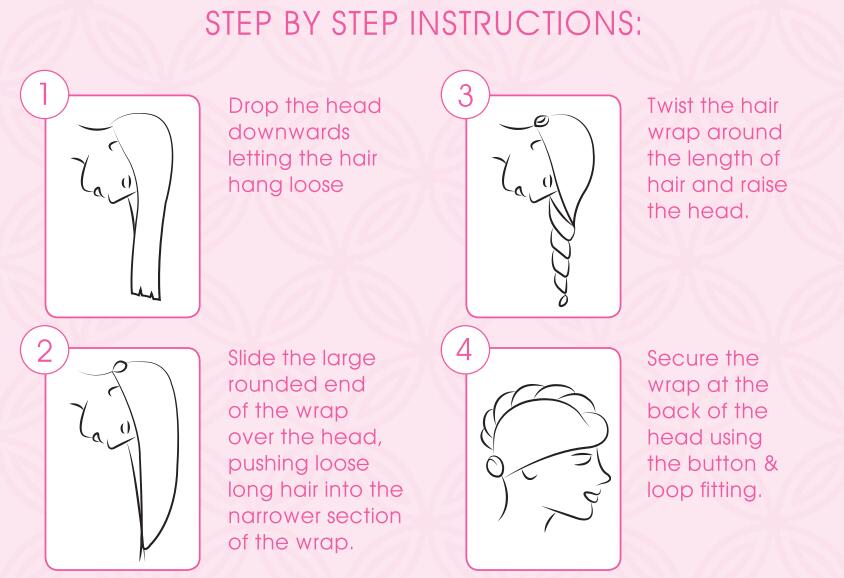 STEP BY STEP INSTRUCTIONS:

1

Drop the head downwards letting the hair hang loose

2

Slide the large rounded end of the wrap over the head, pushing loose long hair into the narrower section of the wrap.

3

Twist the hair wrap around the length of hair and raise the head.

4

Secure the wrap at the back of the head using the button & loop fitting.