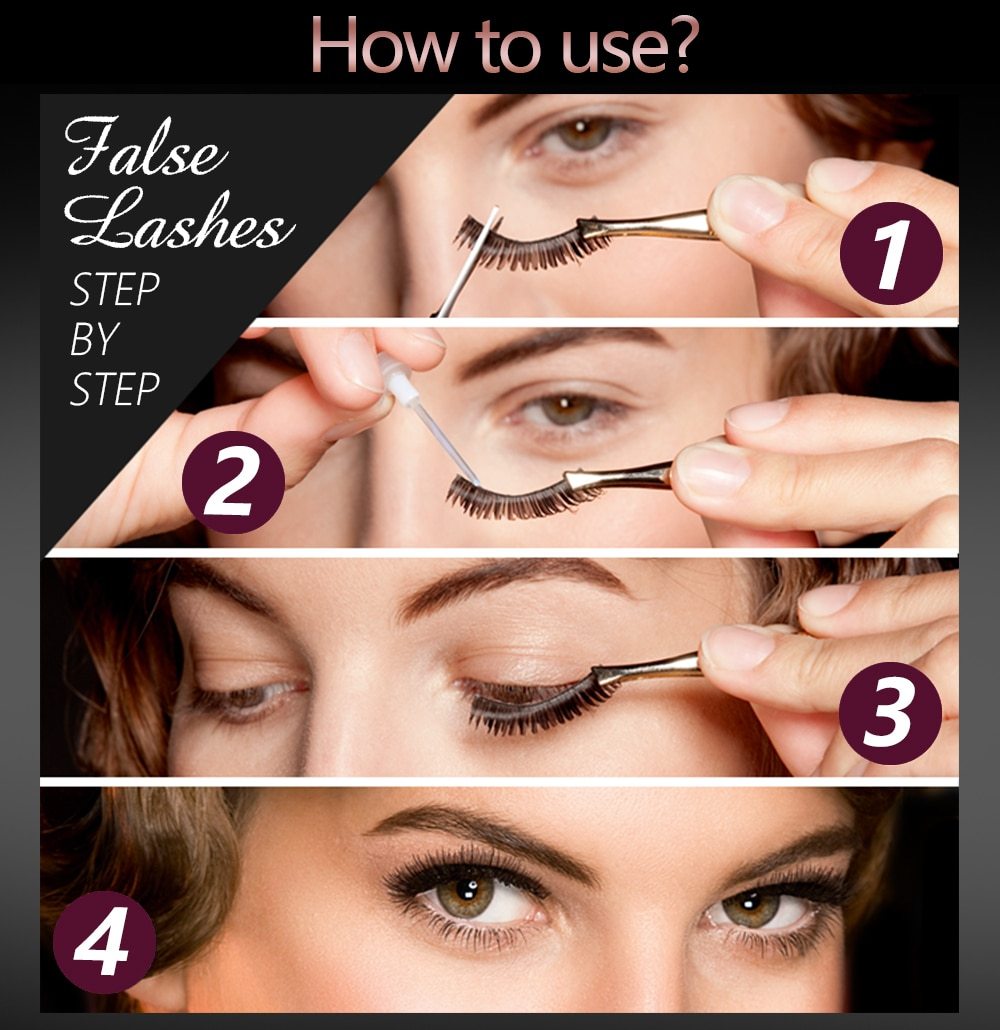 How to use?

False Lashes
STEP BY STEP

1

2

3

4