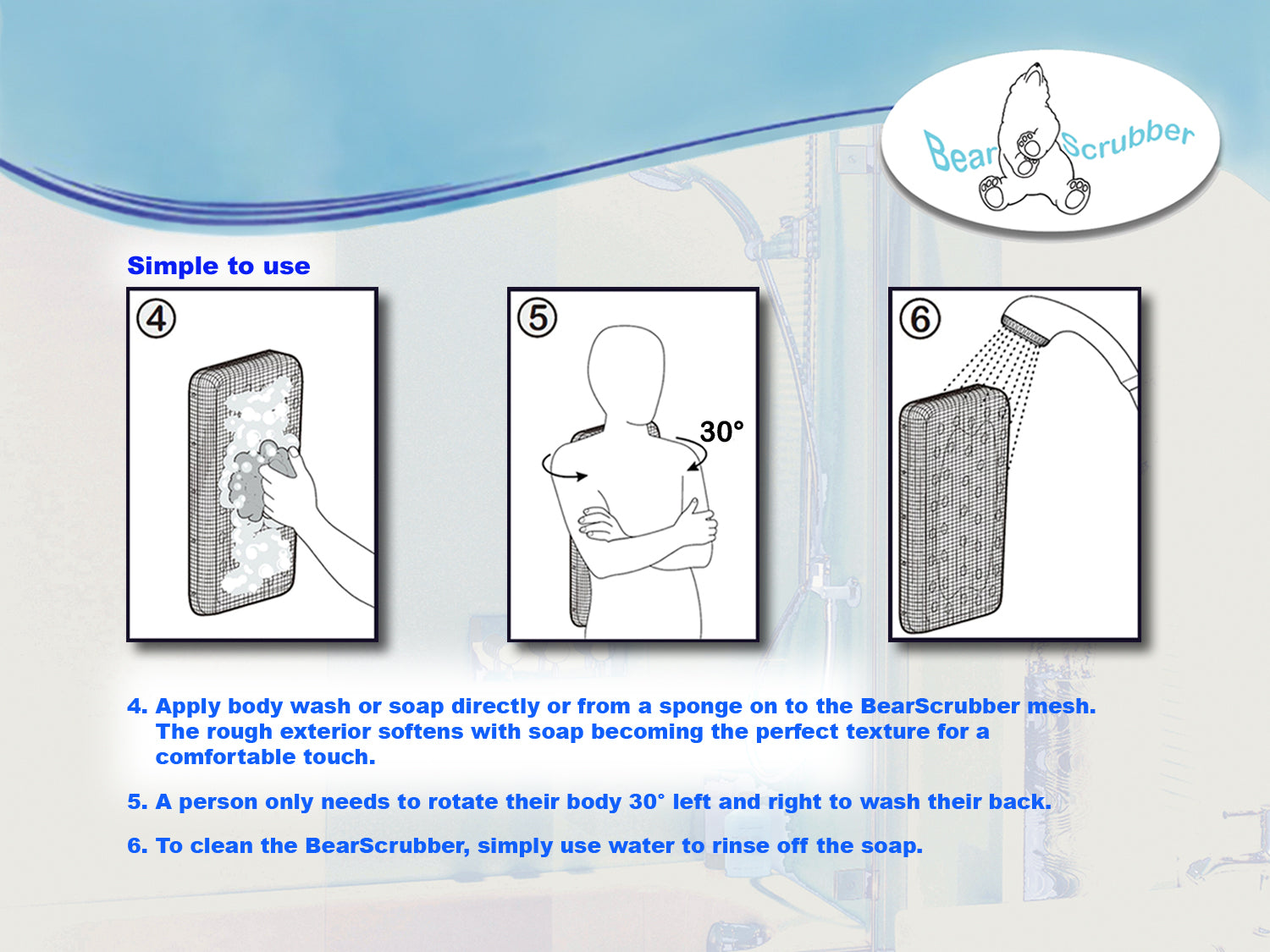 Bear Scrubber

Simple to use

④

⑤

30°

⑥

4. Apply body wash or soap directly or from a sponge on to the BearScrubber mesh. The rough exterior softens with soap becoming the perfect texture for a comfortable touch.

5. A person only needs to rotate their body 30° left and right to wash their back.

6. To clean the BearScrubber, simply use water to rinse off the soap.