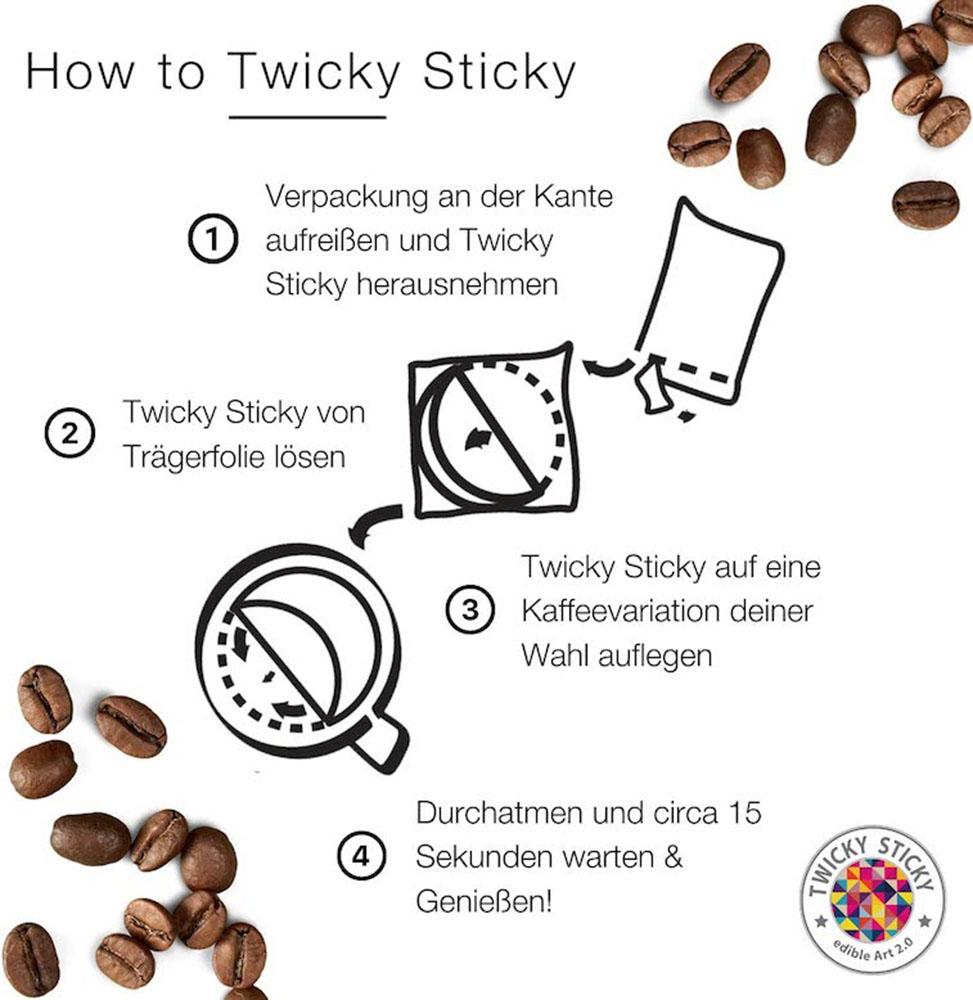 How to Twicky Sticky

1 Verpackung an der Kante aufreißen und Twicky Sticky herausnehmen

2 Twicky Sticky von Trägerfolie lösen

3 Twicky Sticky auf eine Kaffeevariation deiner Wahl auflegen

4 Durchatmen und circa 15 Sekunden warten & Genießen!

TWICKY STICKY
edible Art 2.0