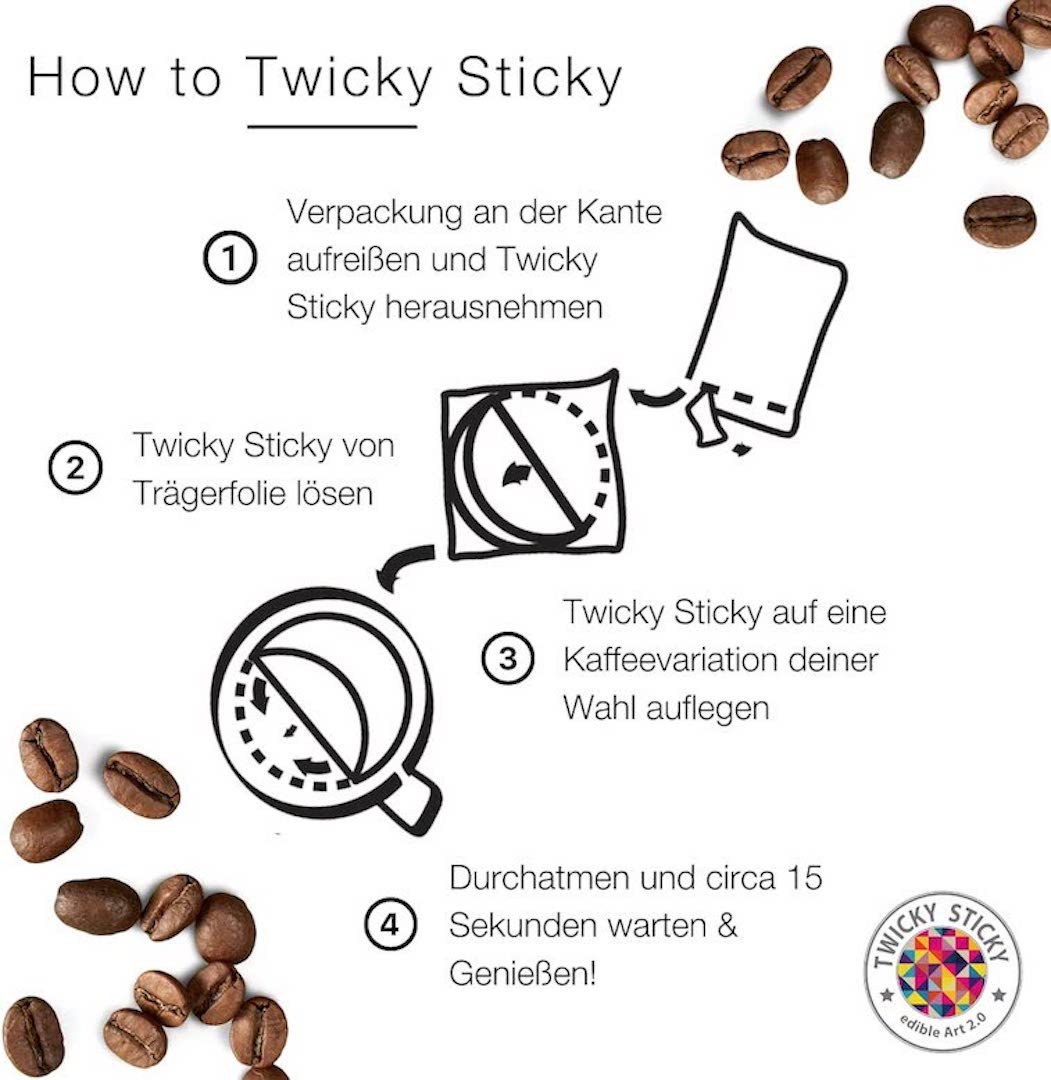 How to Twicky Sticky

1 Verpackung an der Kante aufreißen und Twicky Sticky herausnehmen

2 Twicky Sticky von Trägerfolie lösen

3 Twicky Sticky auf eine Kaffeevariation deiner Wahl auflegen

4 Durchatmen und circa 15 Sekunden warten & Genießen!

TWICKY STICKY
edible Art 2.0