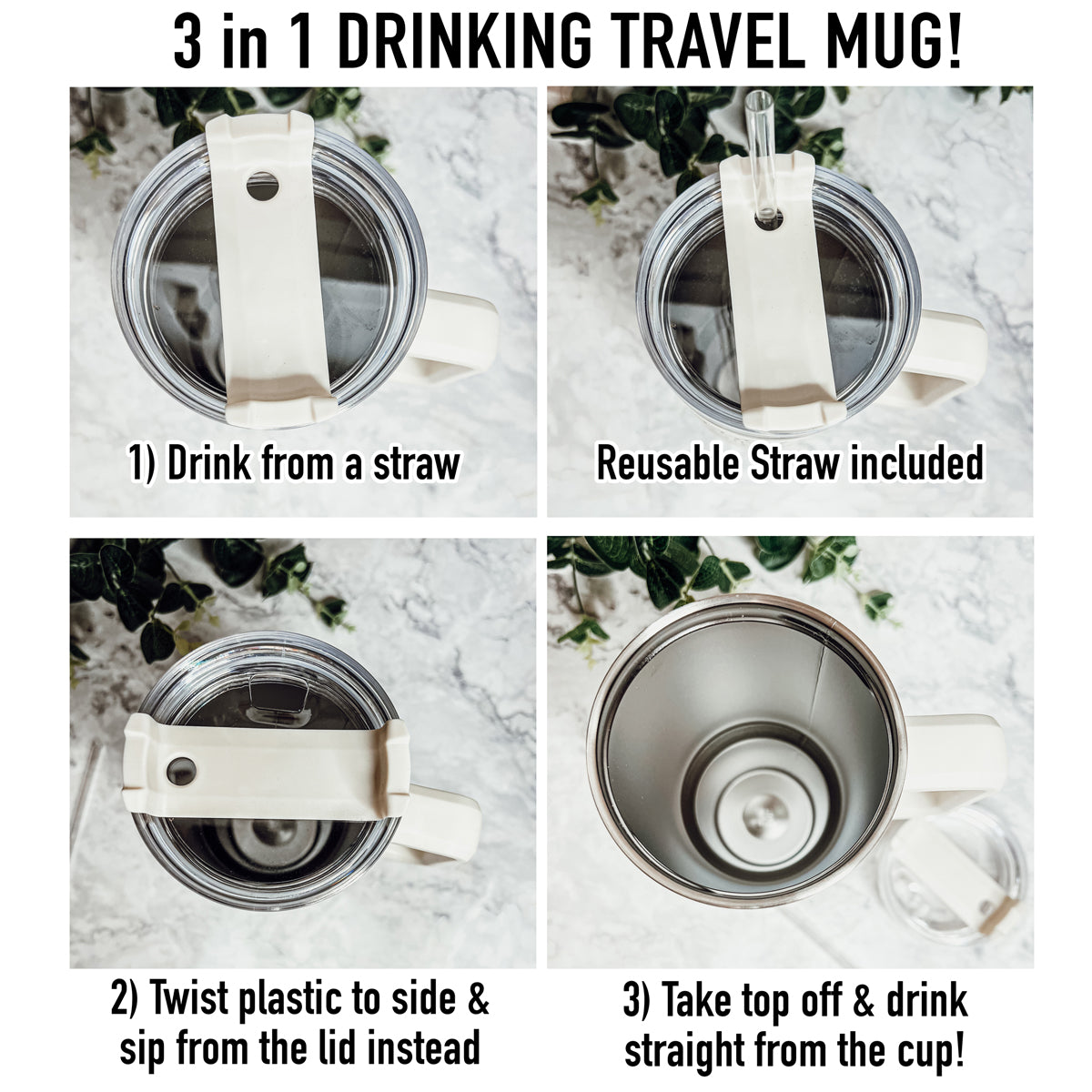 3 in 1 DRINKING TRAVEL MUG!

1) Drink from a straw

Reusable Straw included

2) Twist plastic to side & sip from the lid instead

3) Take top off & drink straight from the cup!