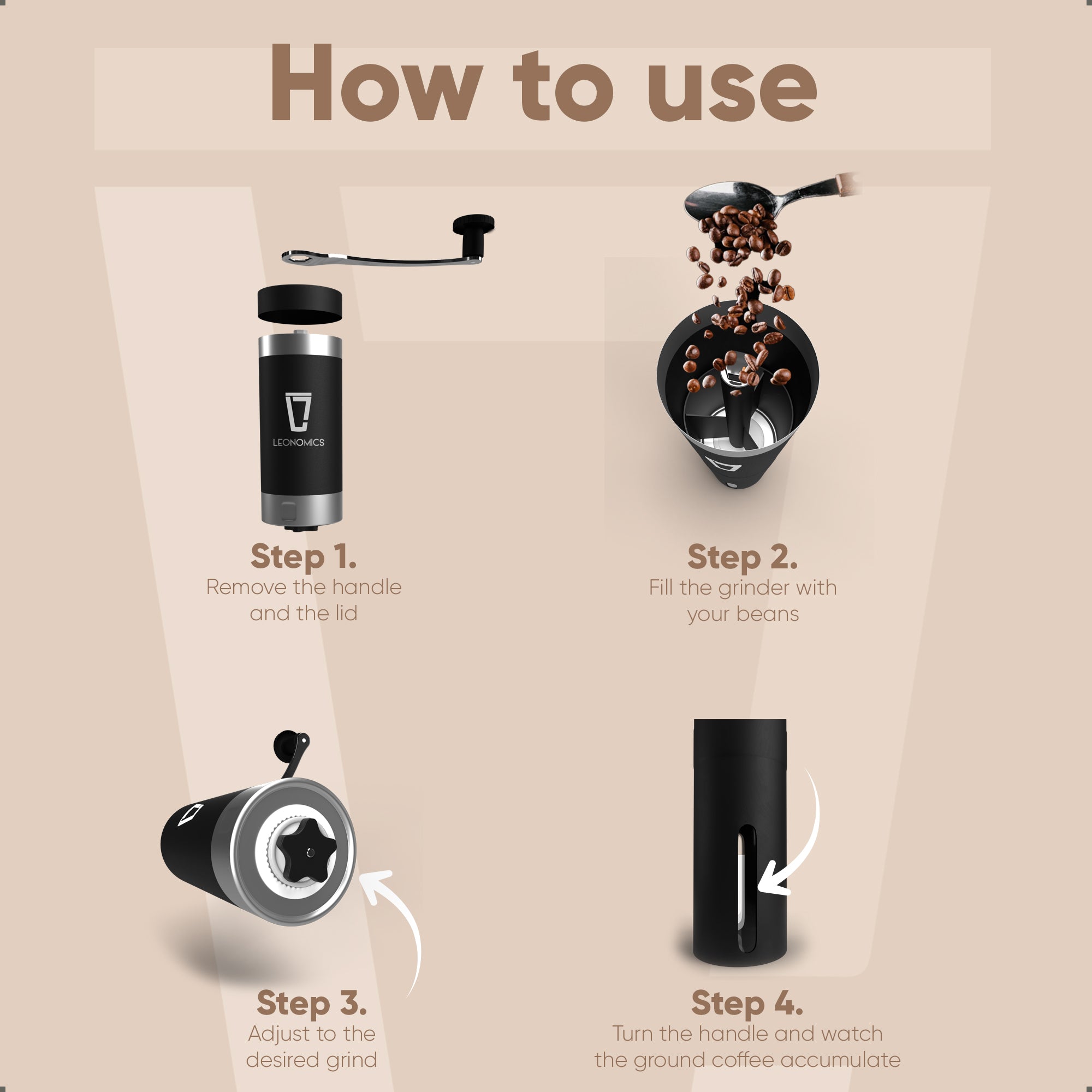 How to use

LEONOMICS

Step 1.
Remove the handle and the lid

Step 2.
Fill the grinder with your beans

Step 3.
Adjust to the desired grind

Step 4.
Turn the handle and watch the ground coffee accumulate