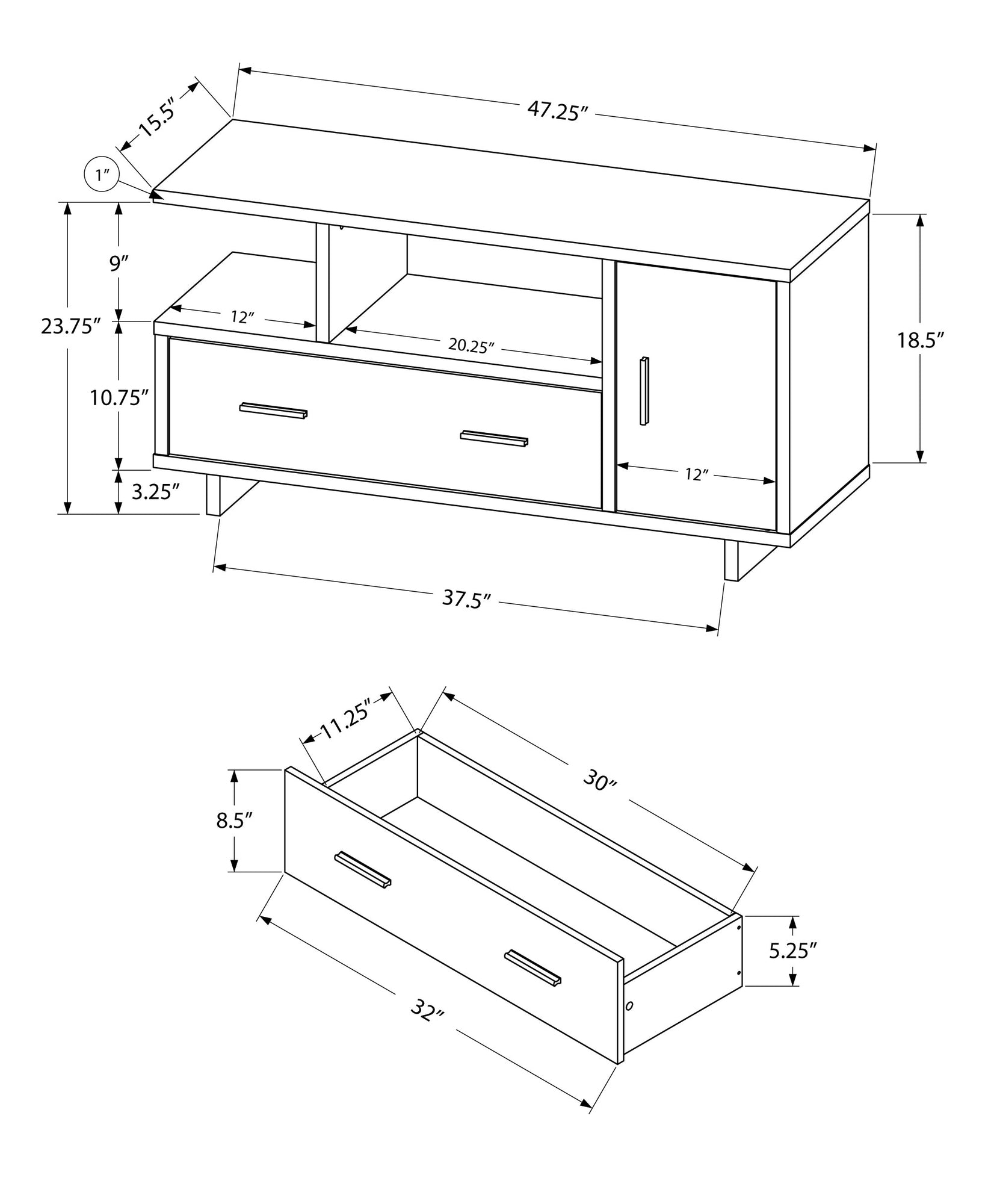 15.5″
47.25″
1″
9″
23.75″
12″
20.25″
18.5″
10.75″
12″
3.25″
37.5″

11.25″
30″
8.5″
5.25″
32″