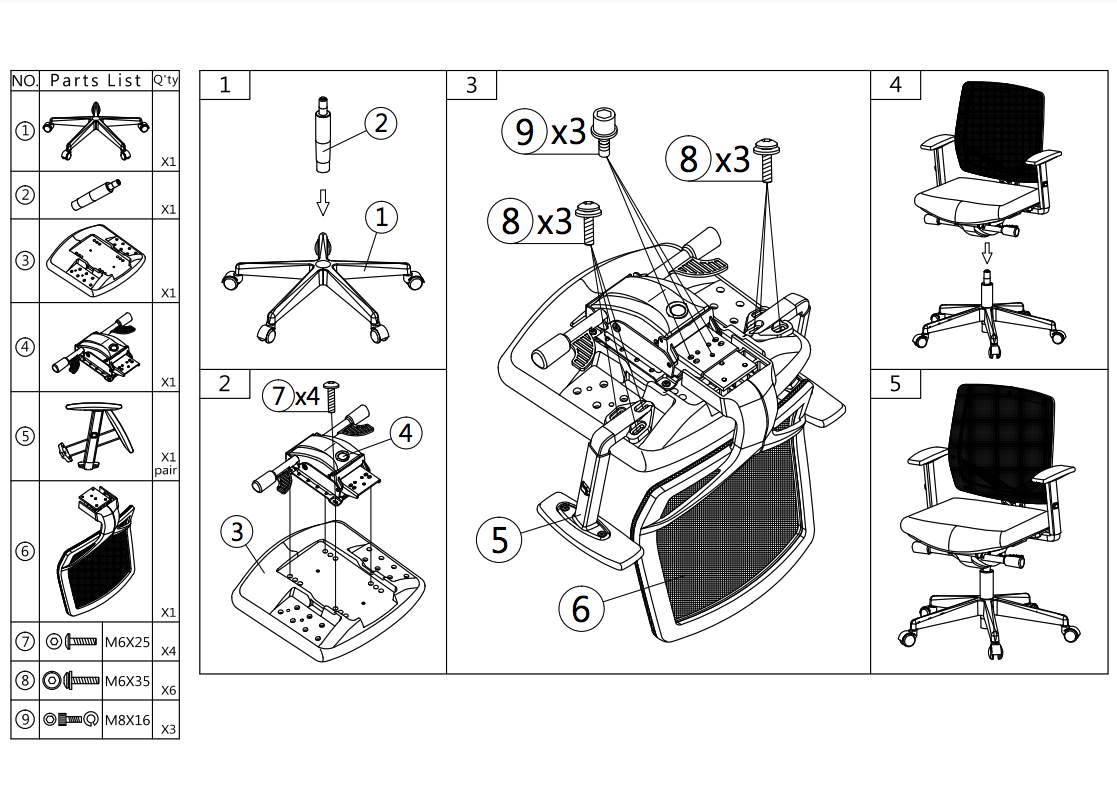 | NO. | Parts List | Q'ty |
|---|---|---|
| ① | | X1 |
| ② | | X1 |
| ③ | | X1 |
| ④ | | X1 |
| ⑤ | | X1 pair |
| ⑥ | | X1 |
| ⑦ | M6X25 | X4 |
| ⑧ | M6X35 | X6 |
| ⑨ | M8X16 | X3 |

1

2

1

2

7 x4

4

3

3

9 x3

8 x3

8 x3

5

6

4

5