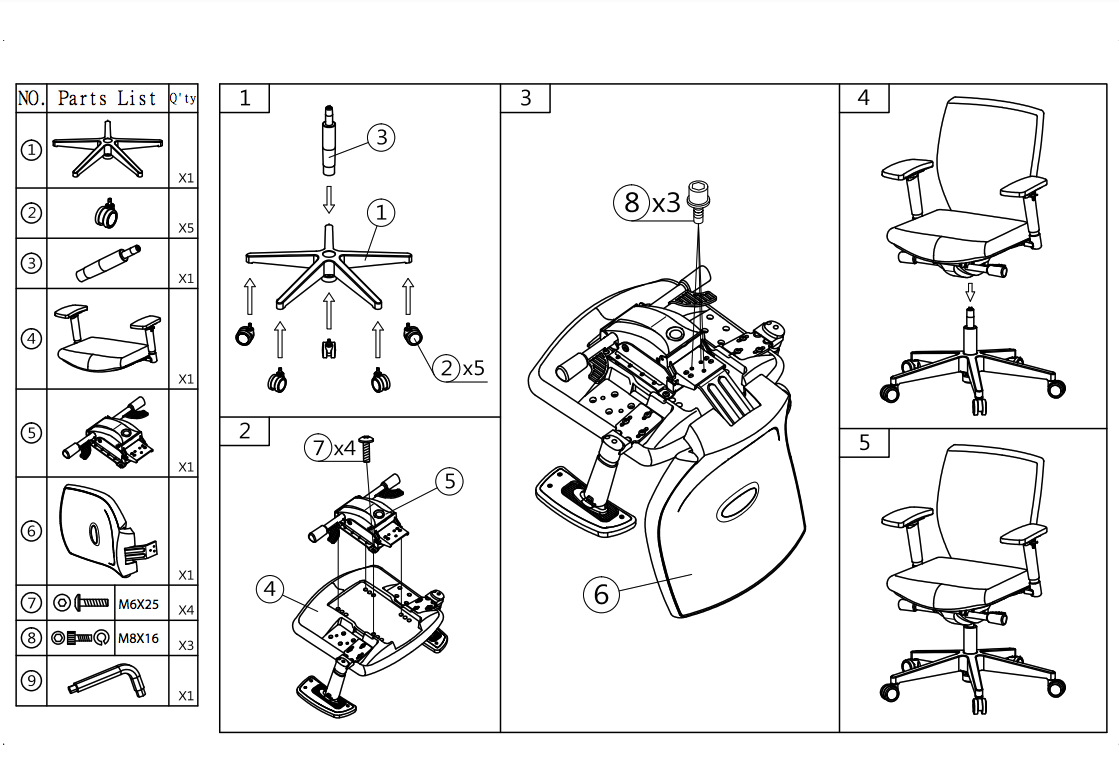 | NO. | Parts List | Q'ty |
|---|---|---|
| ① | | X1 |
| ② | | X5 |
| ③ | | X1 |
| ④ | | X1 |
| ⑤ | | X1 |
| ⑥ | | X1 |
| ⑦ | M6X25 | X4 |
| ⑧ | M8X16 | X3 |
| ⑨ | | X1 |

1

3

1

2 x5

2

7 x4

5

4

3

8 x3

6

4

5