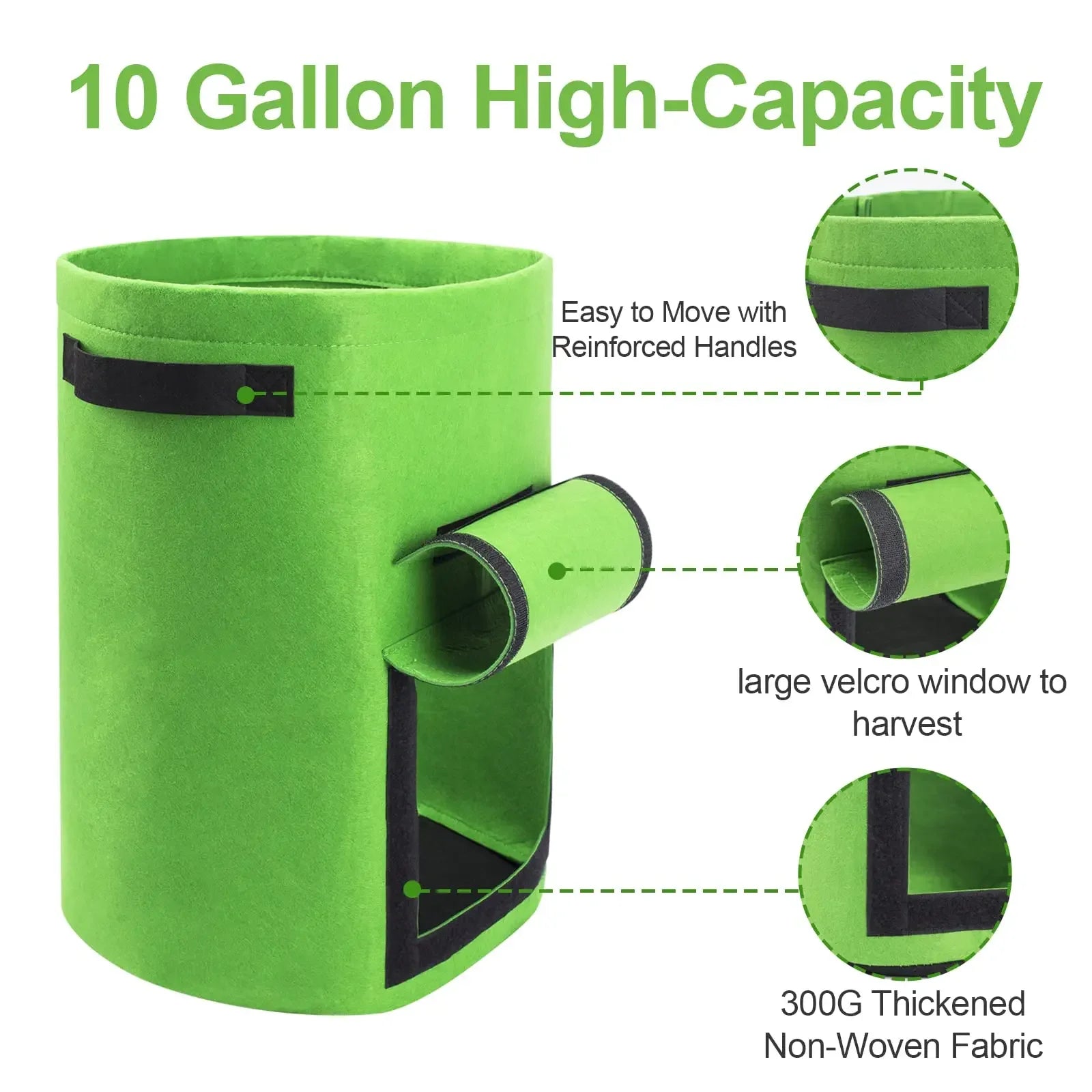 10 Gallon High-Capacity

Easy to Move with Reinforced Handles

large velcro window to harvest

300G Thickened Non-Woven Fabric