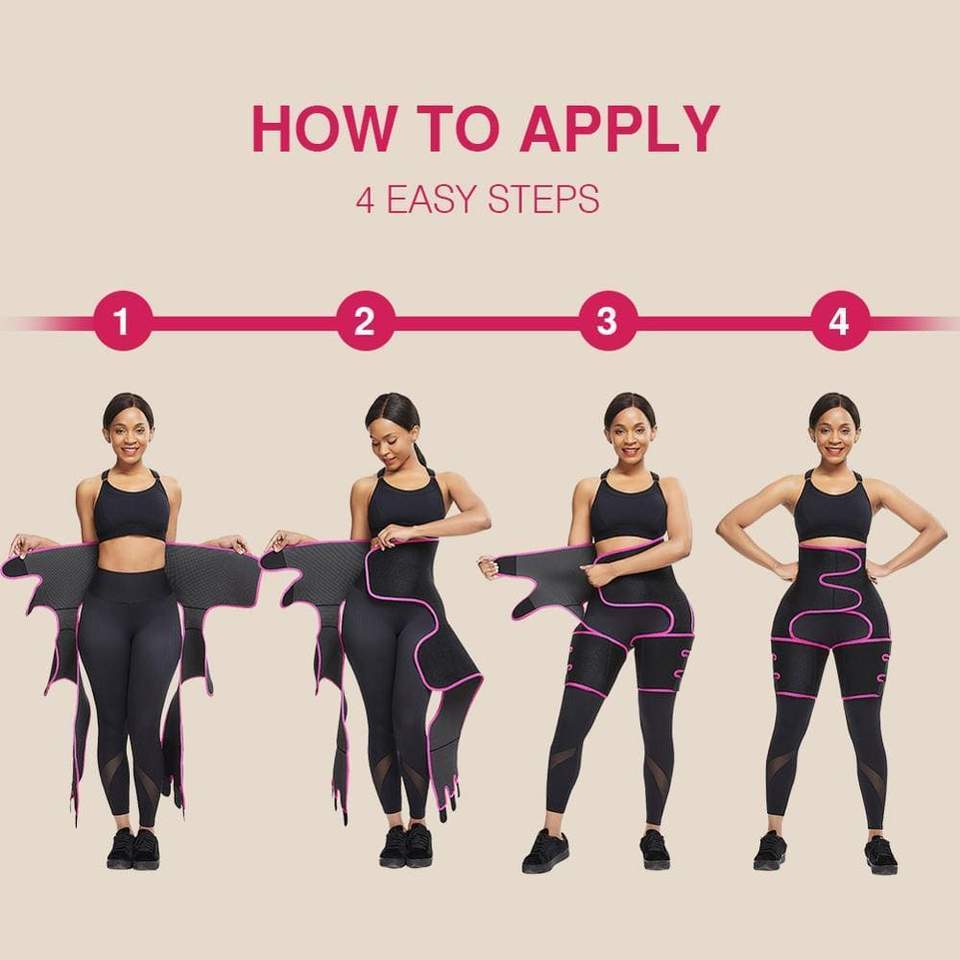 HOW TO APPLY

4 EASY STEPS

1 2 3 4