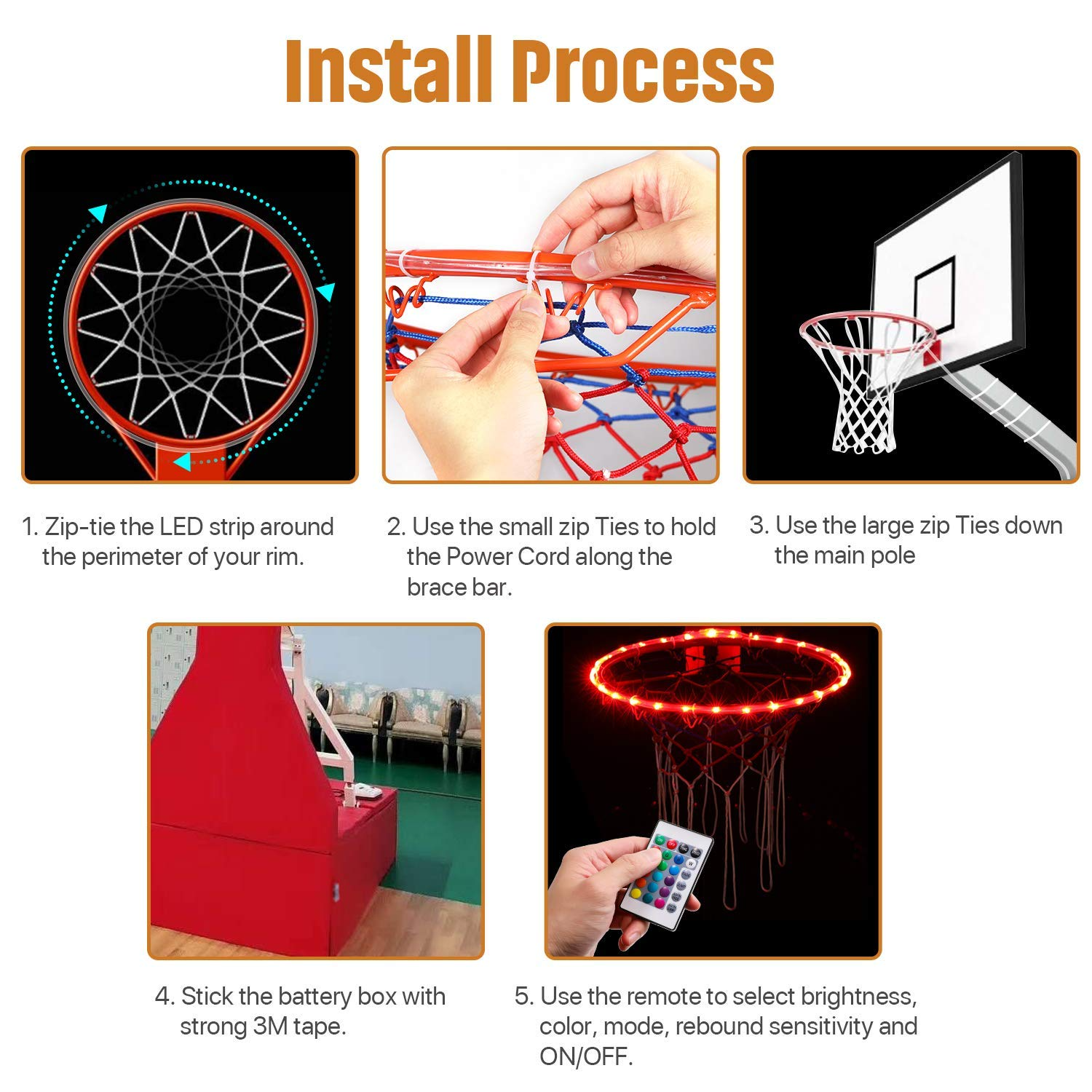 Install Process

1. Zip-tie the LED strip around the perimeter of your rim.

2. Use the small zip Ties to hold the Power Cord along the brace bar.

3. Use the large zip Ties down the main pole

4. Stick the battery box with strong 3M tape.

5. Use the remote to select brightness, color, mode, rebound sensitivity and ON/OFF.