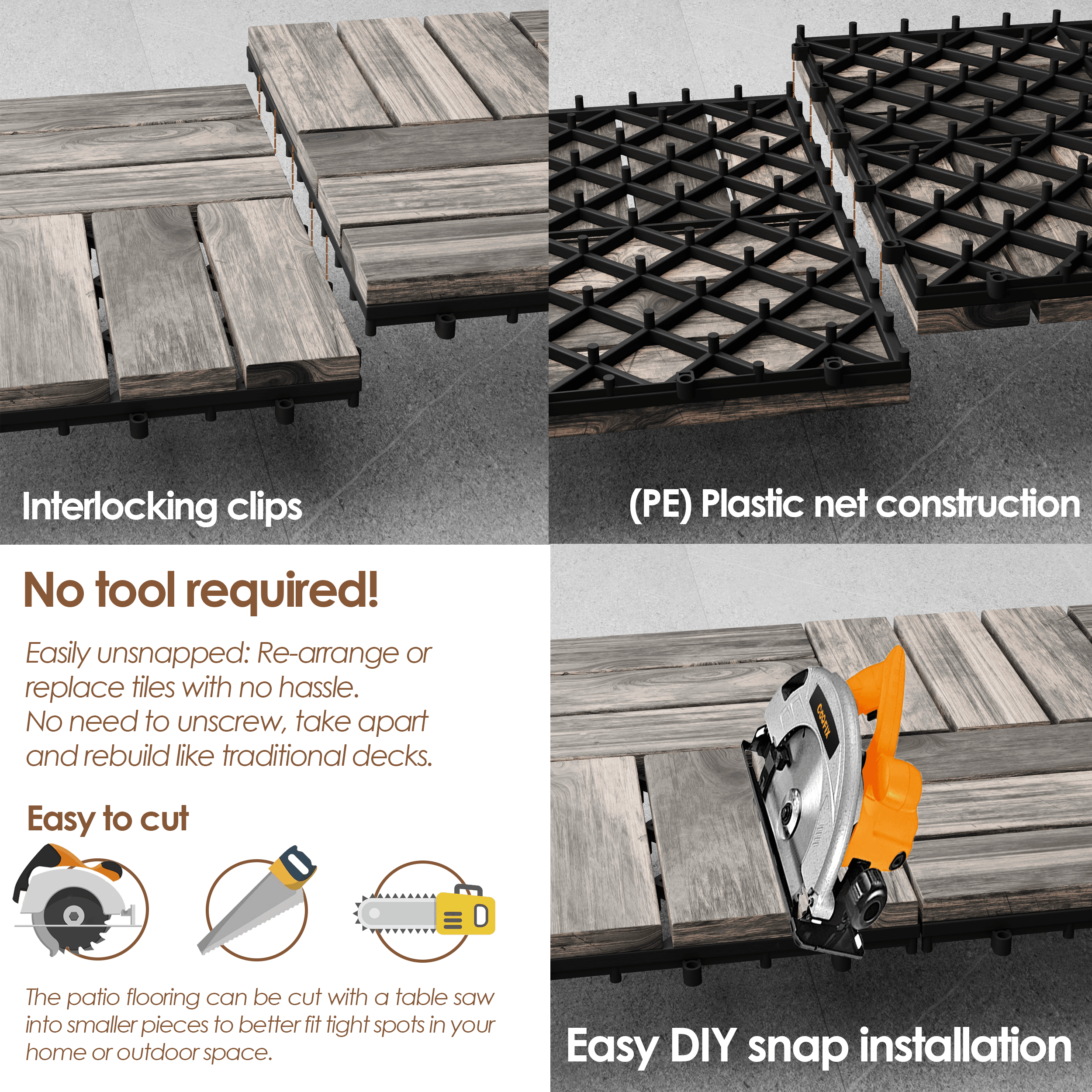 Interlocking clips

(PE) Plastic net construction

No tool required!

Easily unsnapped: Re-arrange or replace tiles with no hassle. No need to unscrew, take apart and rebuild like traditional decks.

Easy to cut

The patio flooring can be cut with a table saw into smaller pieces to better fit tight spots in your home or outdoor space.

COOFIX

Easy DIY snap installation