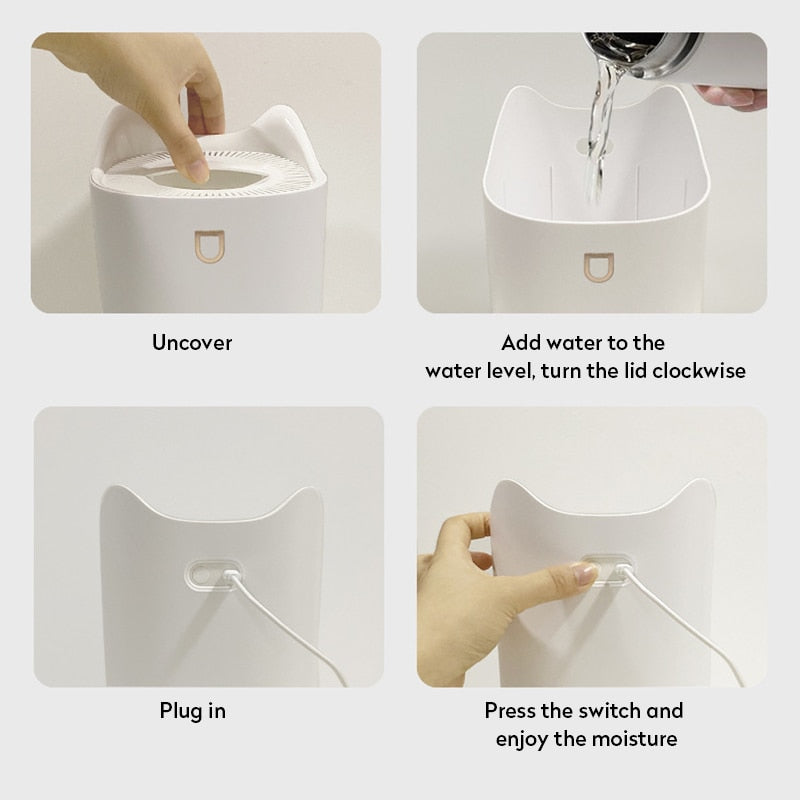 Uncover

Add water to the water level, turn the lid clockwise

Plug in

Press the switch and enjoy the moisture