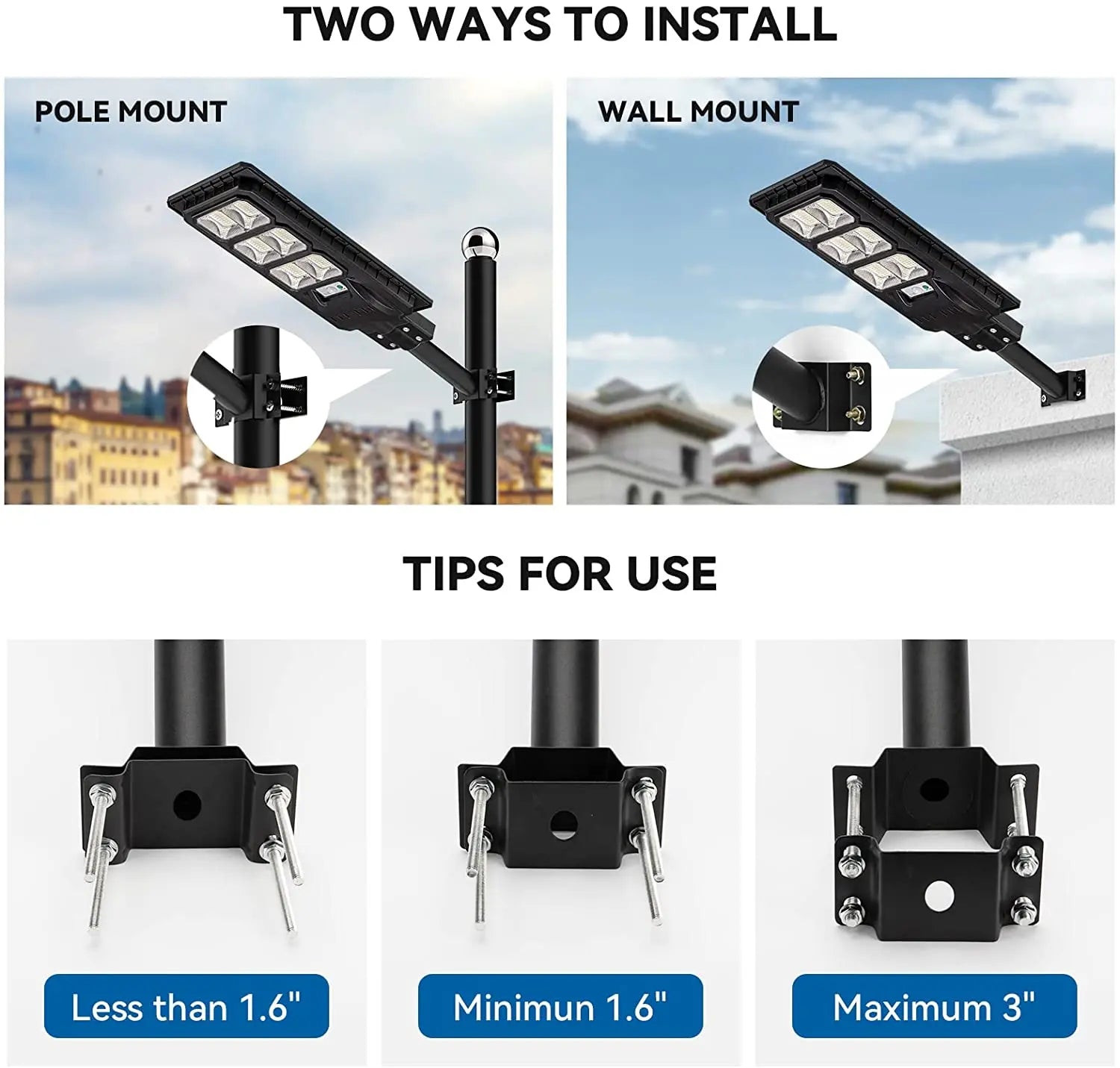 TWO WAYS TO INSTALL

POLE MOUNT

WALL MOUNT

TIPS FOR USE

Less than 1.6"

Minimun 1.6"

Maximum 3"