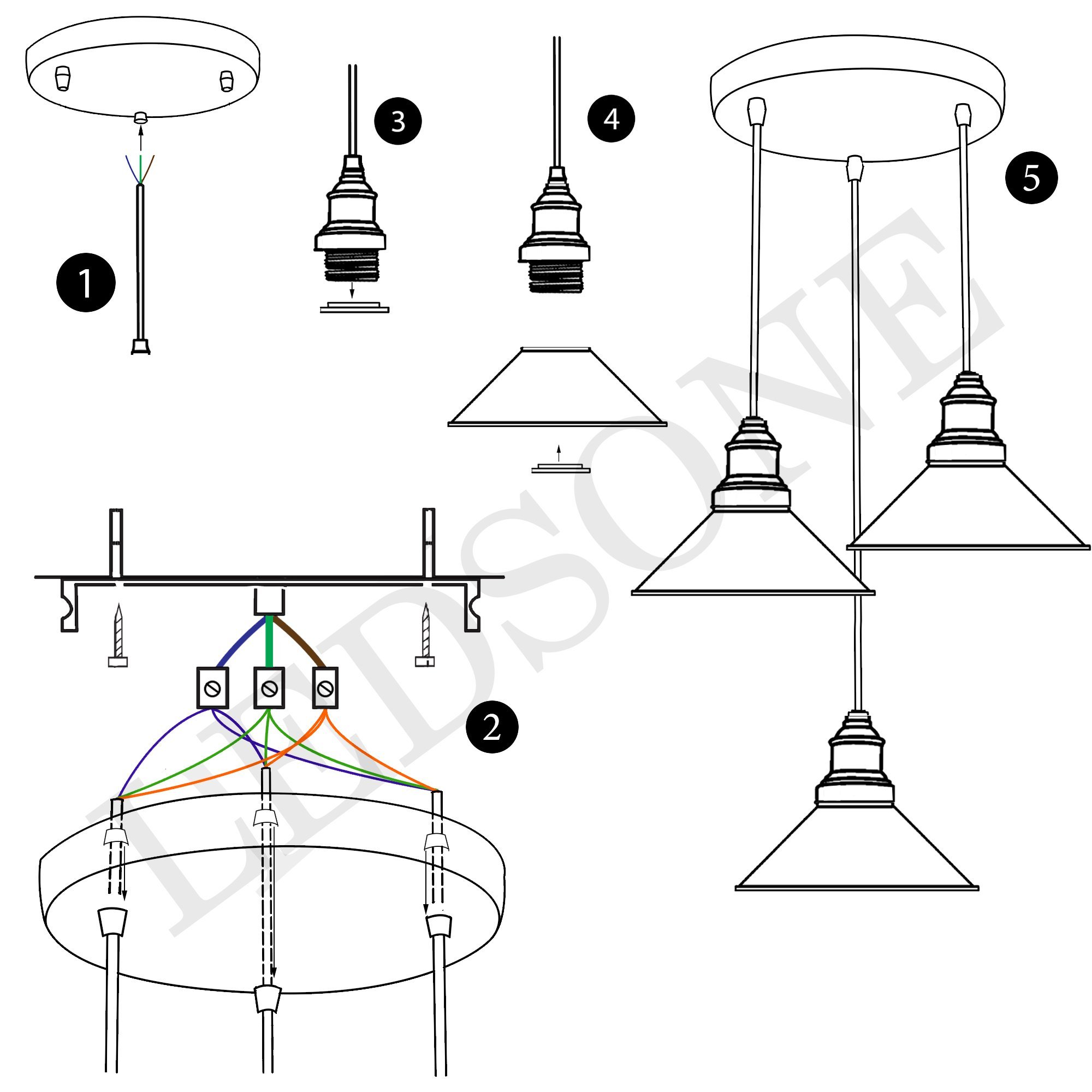 1

3

4

5

2

LEDSONE