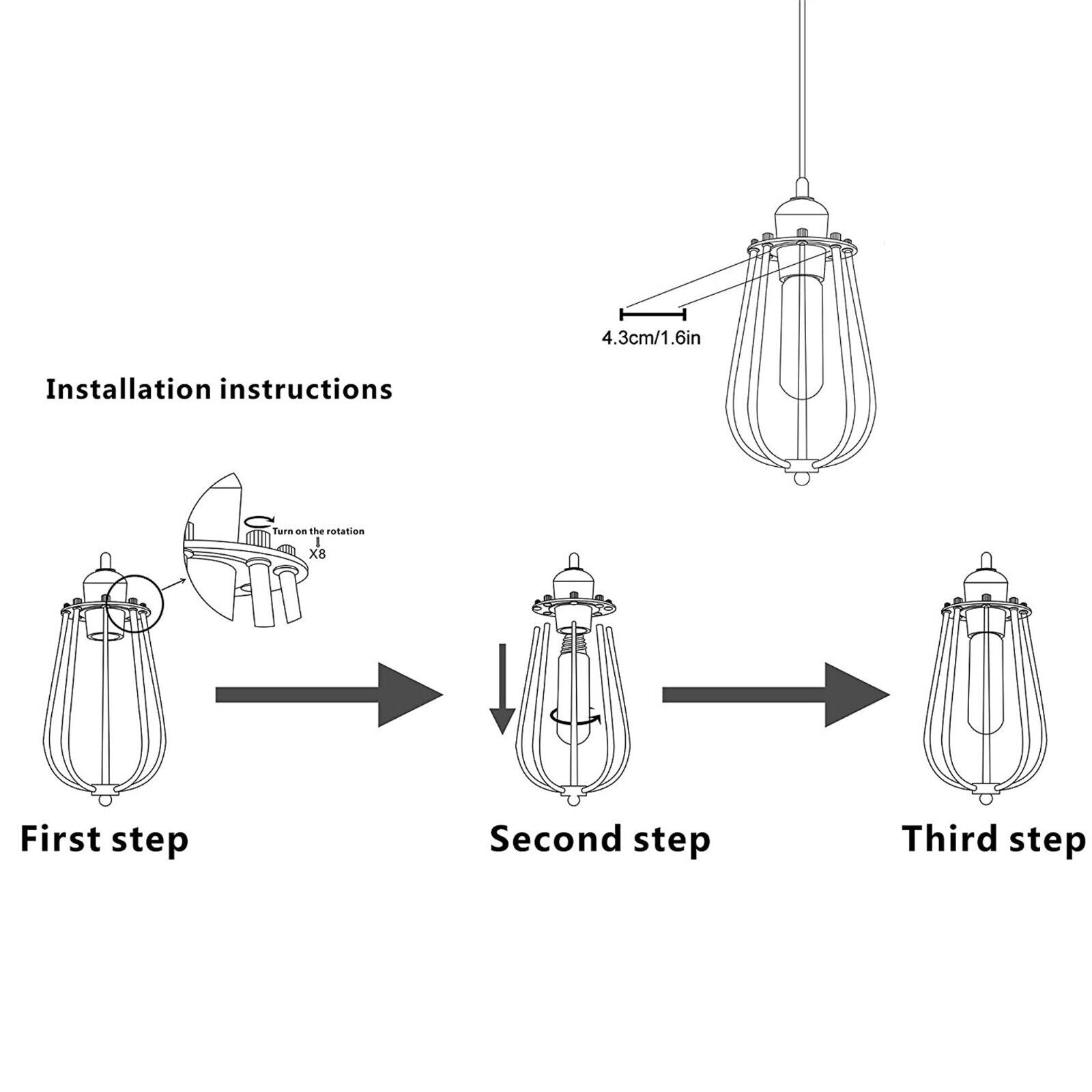 4.3cm/1.6in

Installation instructions

Turn on the rotation

X8

First step

Second step

Third step