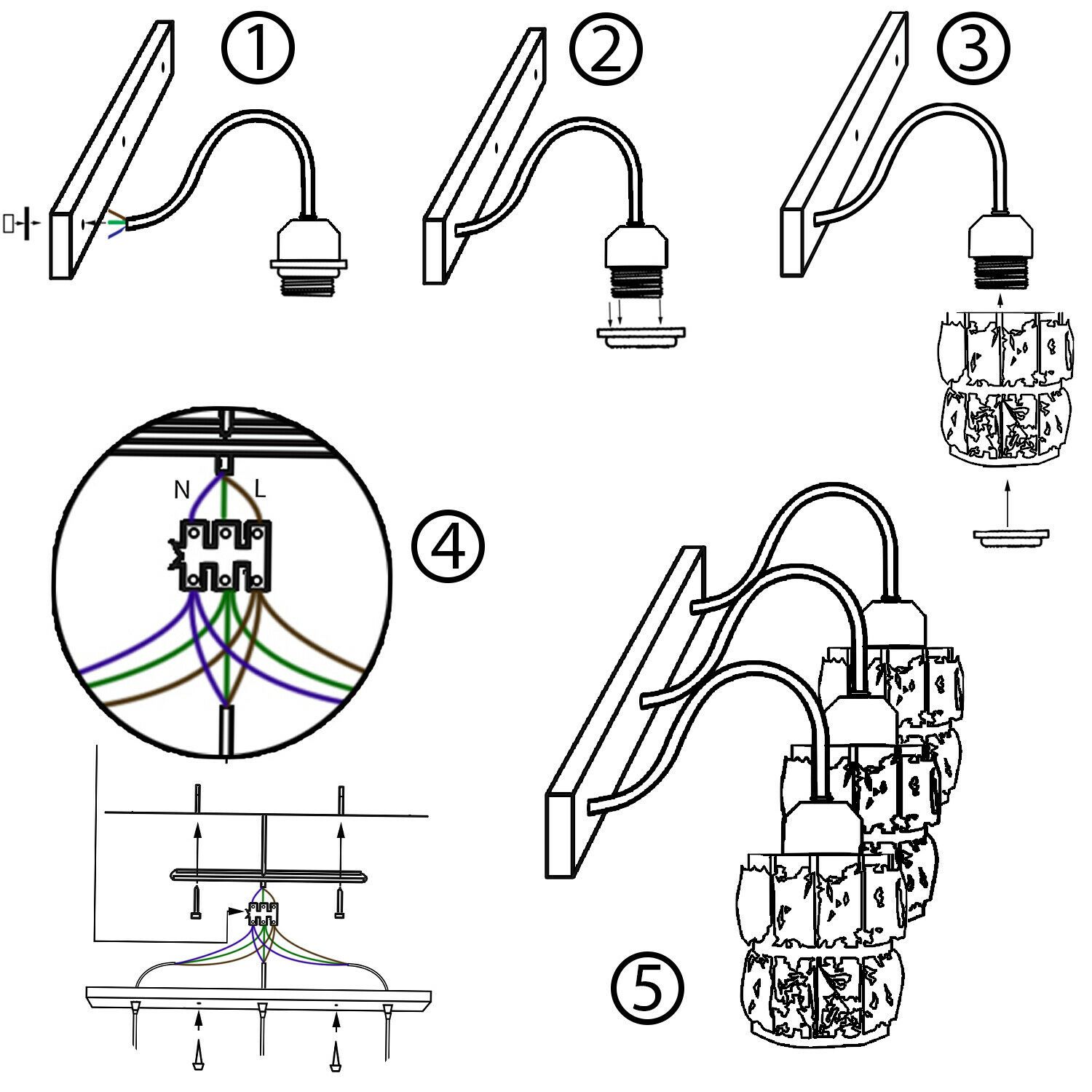 ①
②
③
N L
④
⑤