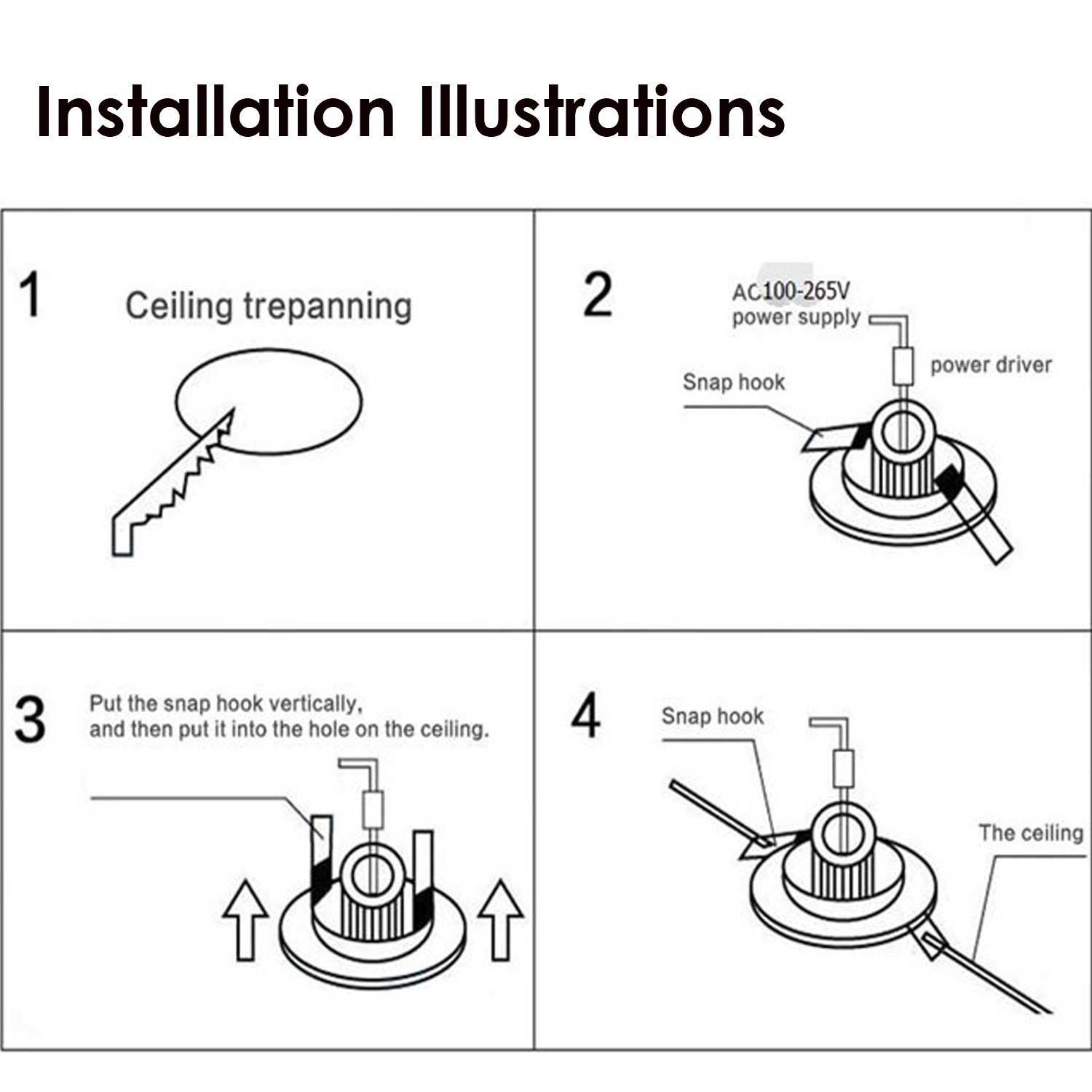 Installation Illustrations

1

Ceiling trepanning

2

AC100-265V power supply

power driver

Snap hook

3

Put the snap hook vertically, and then put it into the hole on the ceiling.

4

Snap hook

The ceiling