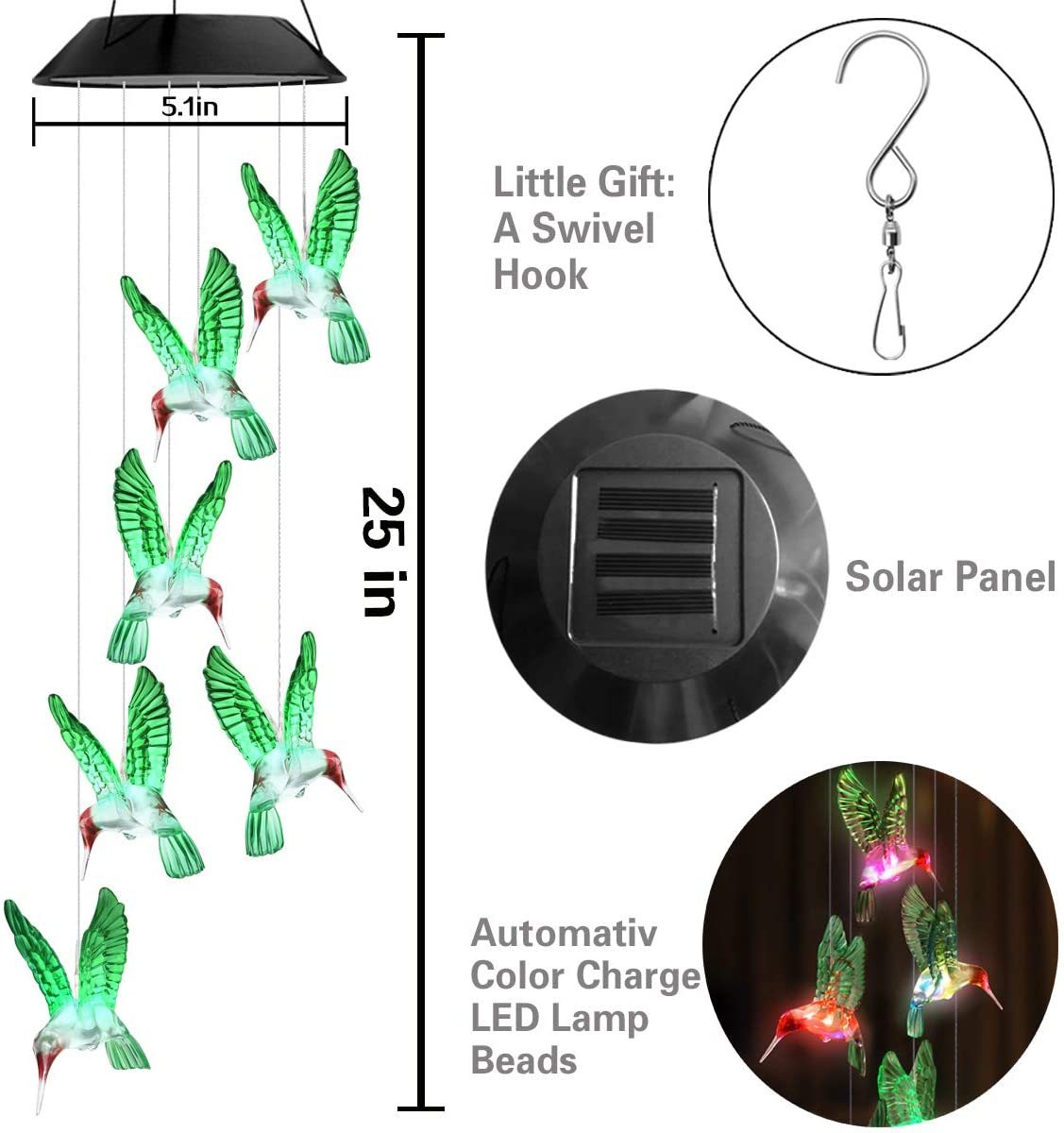 5.1in

25 in

Little Gift: A Swivel Hook

Solar Panel

Automativ Color Charge LED Lamp Beads