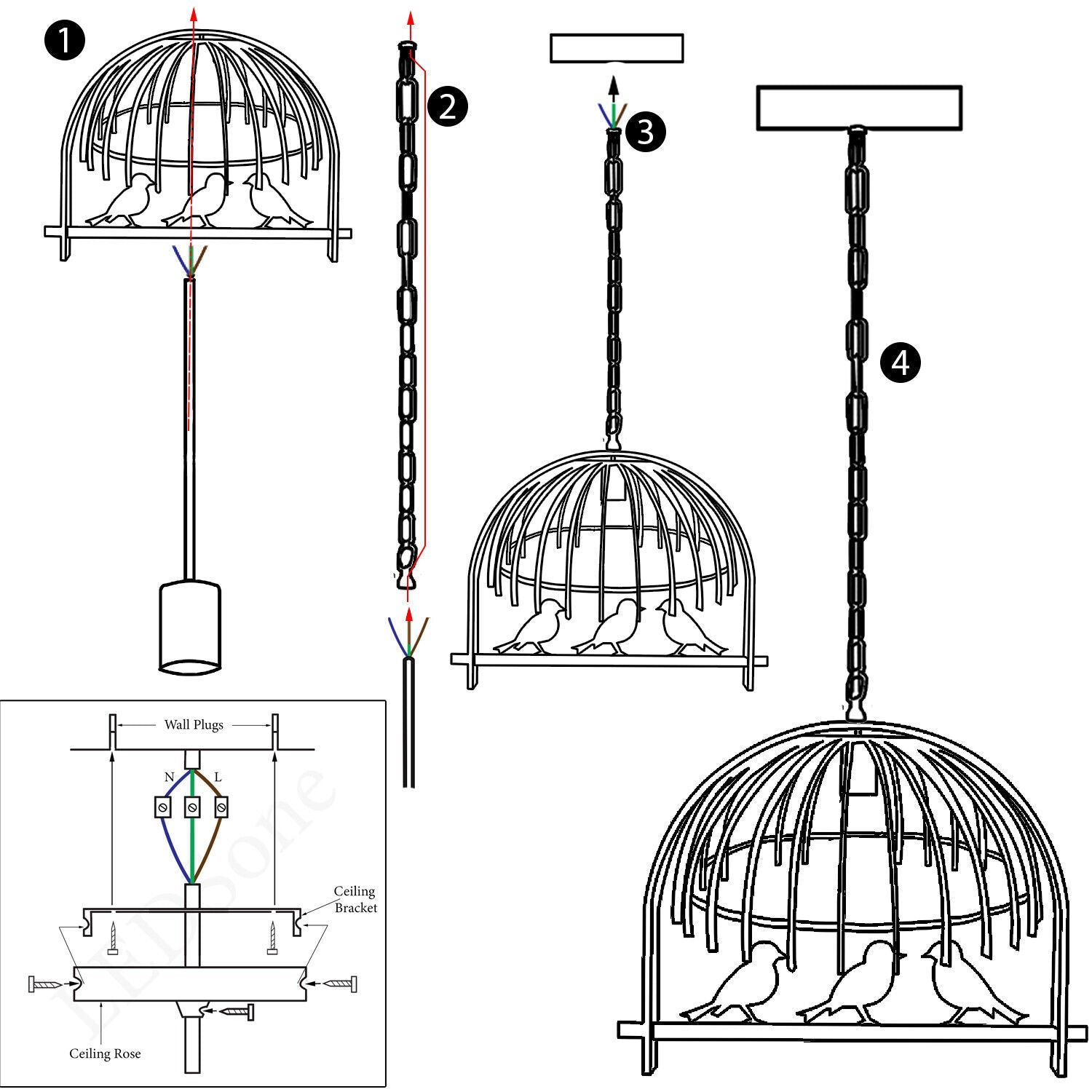 1
2
3
4
Wall Plugs
N
L
Ceiling Bracket
Ceiling Rose
LEDSone