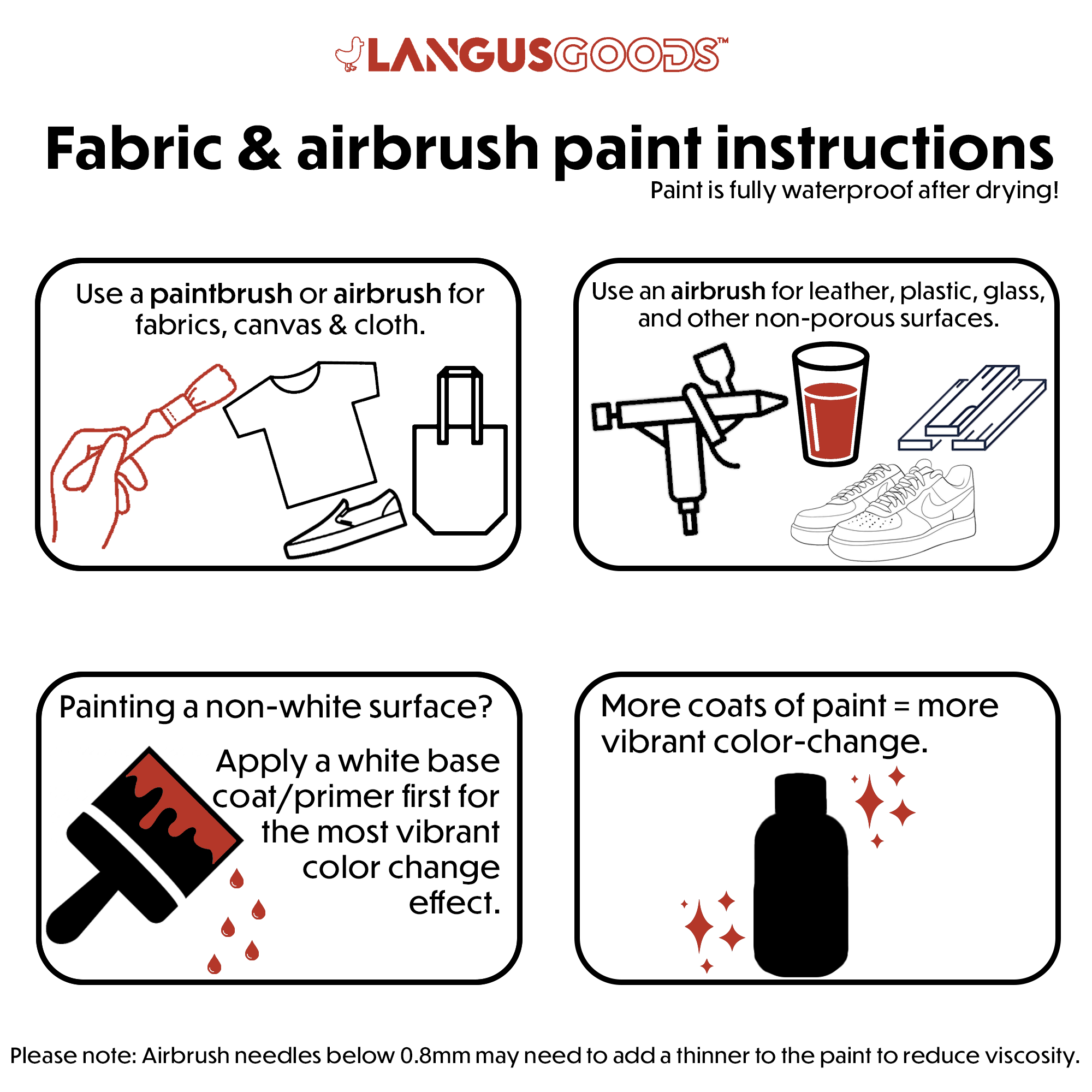 LANGUSGOODS™

Fabric & airbrush paint instructions

Paint is fully waterproof after drying!

Use a paintbrush or airbrush for fabrics, canvas & cloth.

Use an airbrush for leather, plastic, glass, and other non-porous surfaces.

Painting a non-white surface?

Apply a white base coat/primer first for the most vibrant color change effect.

More coats of paint = more vibrant color-change.

Please note: Airbrush needles below 0.8mm may need to add a thinner to the paint to reduce viscosity.