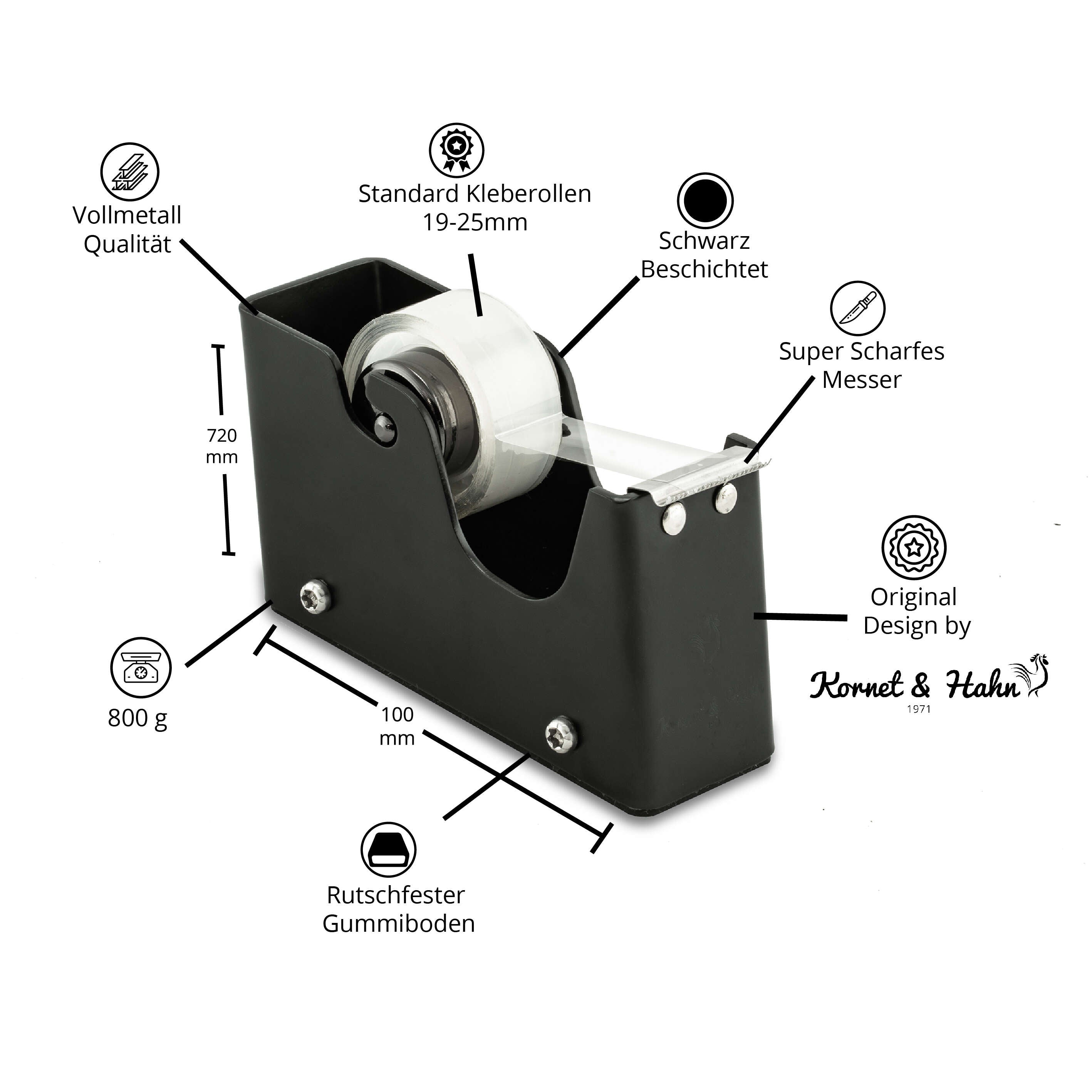 Vollmetall Qualität

Standard Kleberollen 19-25mm

Schwarz Beschichtet

Super Scharfes Messer

720 mm

Original Design by

Kornet & Hahn
1971

800 g

100 mm

Rutschfester Gummiboden