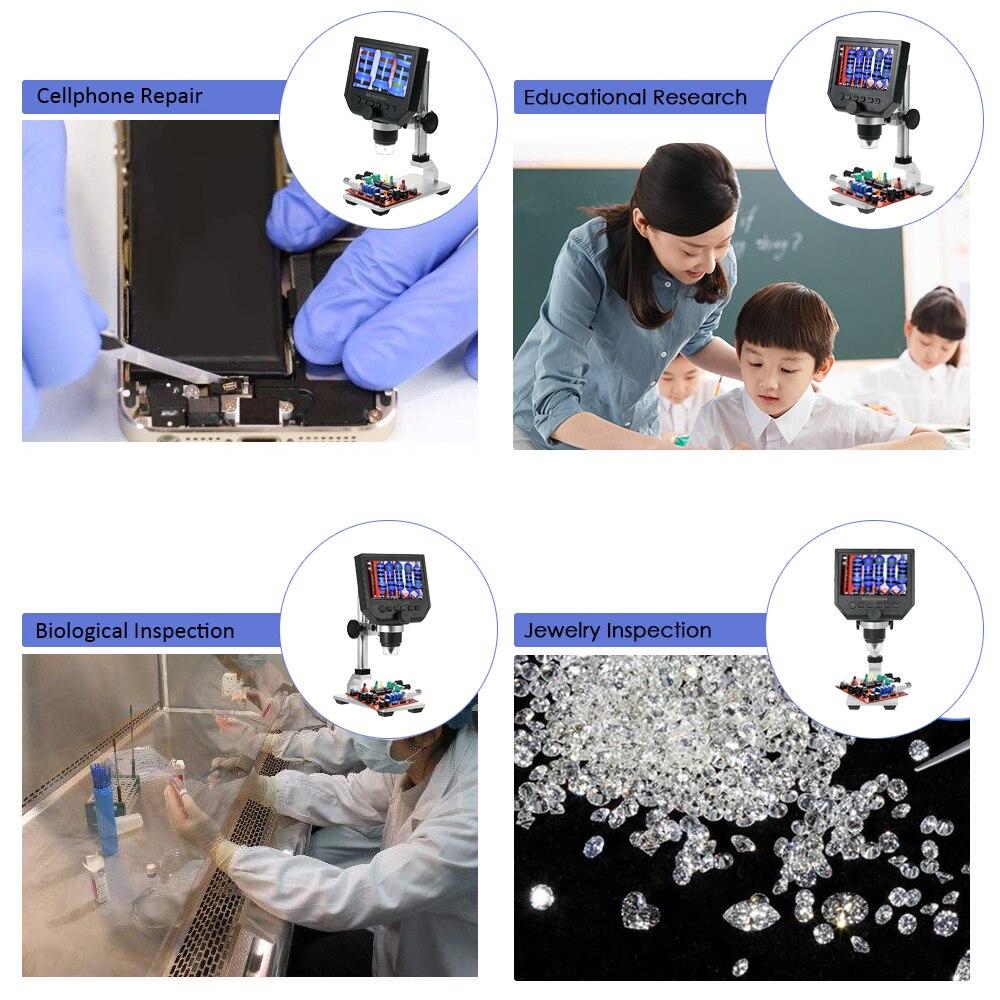 Cellphone Repair

Educational Research

Biological Inspection

Jewelry Inspection