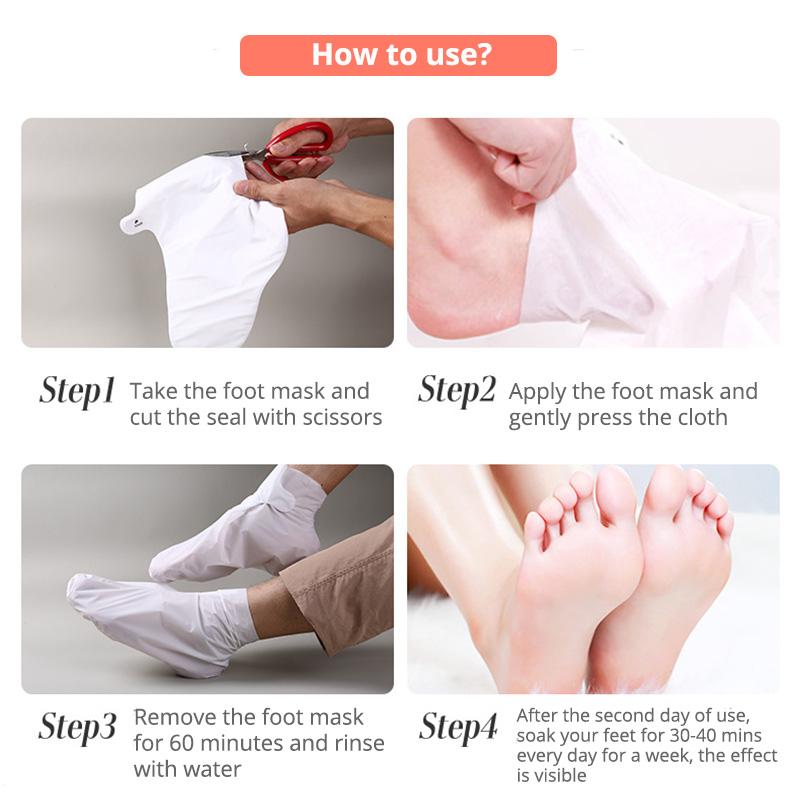 How to use?

Step1 Take the foot mask and cut the seal with scissors

Step2 Apply the foot mask and gently press the cloth

Step3 Remove the foot mask for 60 minutes and rinse with water

Step4 After the second day of use, soak your feet for 30-40 mins every day for a week, the effect is visible